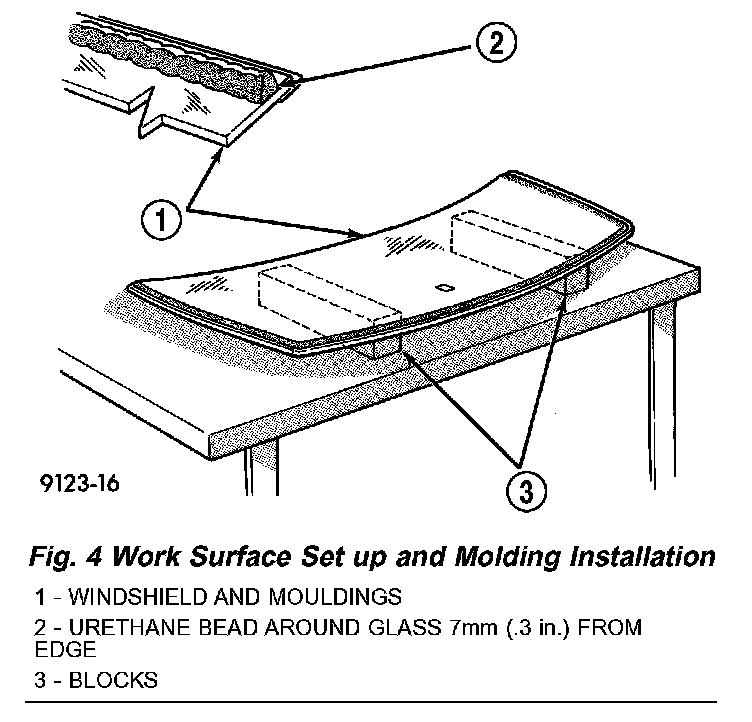 2

1

3

9123-16

Fig. 4 Work Surface Set up and Molding Installation

1 - WINDSHIELD AND MOULDINGS

2 - URETHANE BEAD AROUND GLASS 7mm (.3 in.) FROM EDGE

3 - BLOCKS