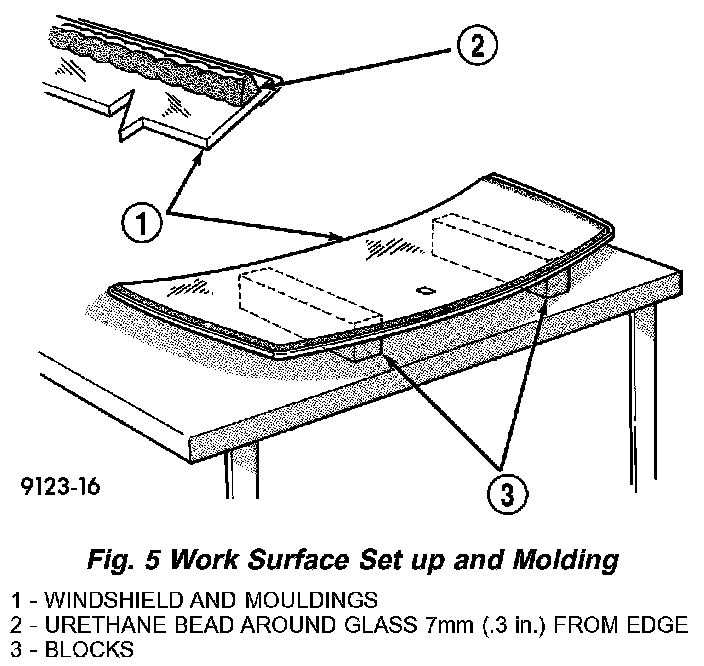 2

1

3

9123-16

Fig. 5 Work Surface Set up and Molding

1 - WINDSHIELD AND MOULDINGS
2 - URETHANE BEAD AROUND GLASS 7mm (.3 in.) FROM EDGE
3 - BLOCKS