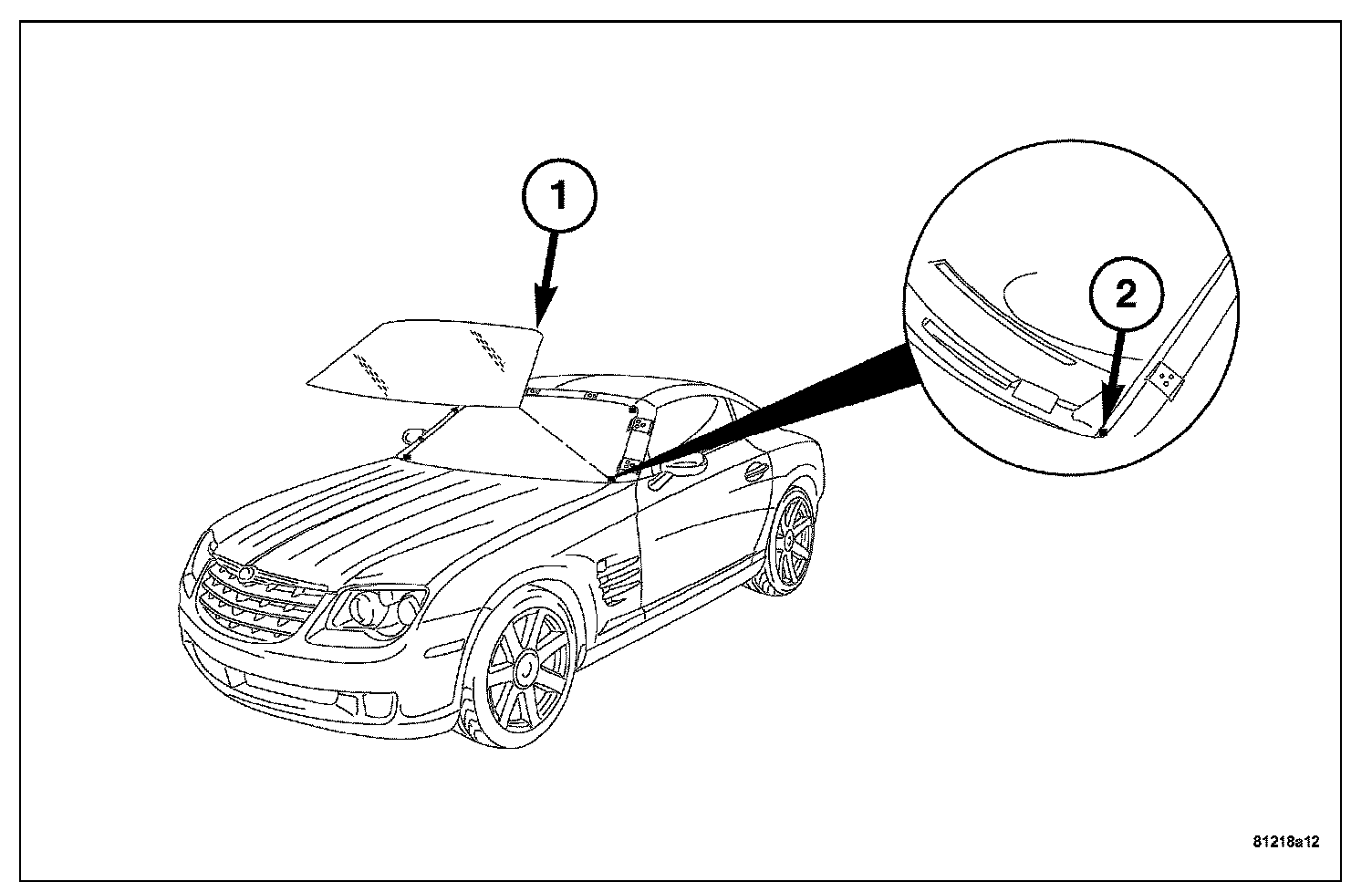 1

2

81218a12