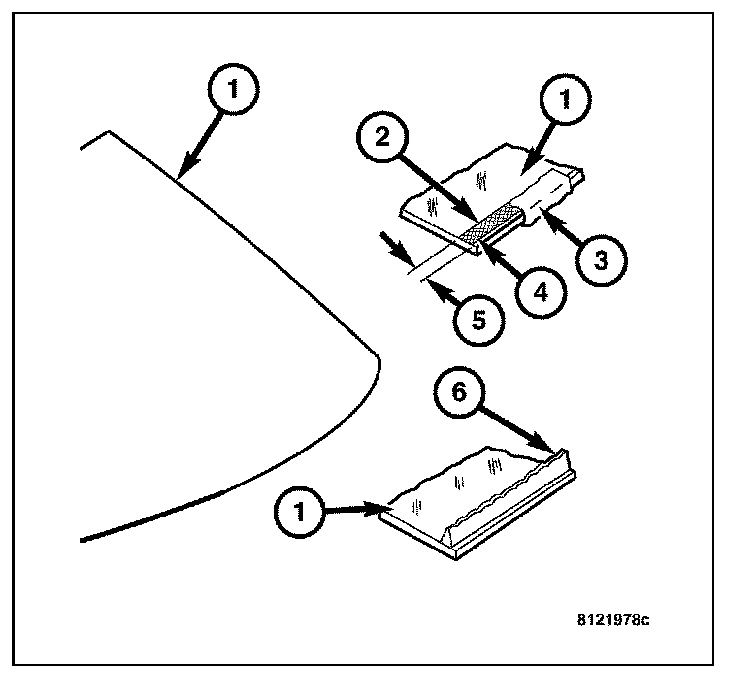 1
1
2
3
4
5
6
1
8121978c