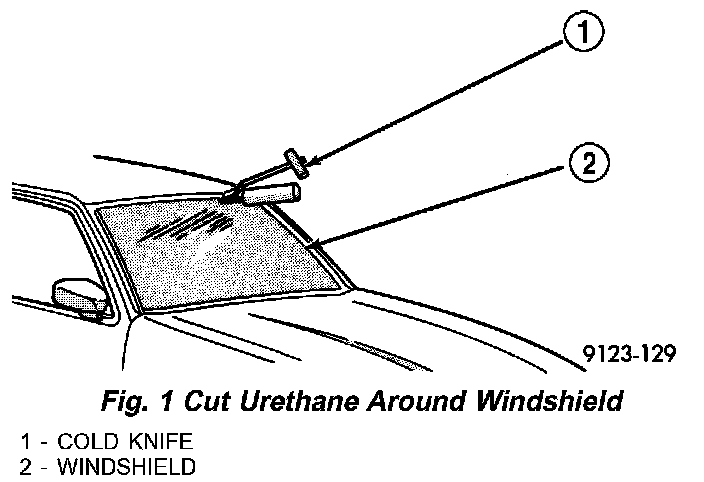 1

2

9123-129

Fig. 1 Cut Urethane Around Windshield

1 - COLD KNIFE
2 - WINDSHIELD