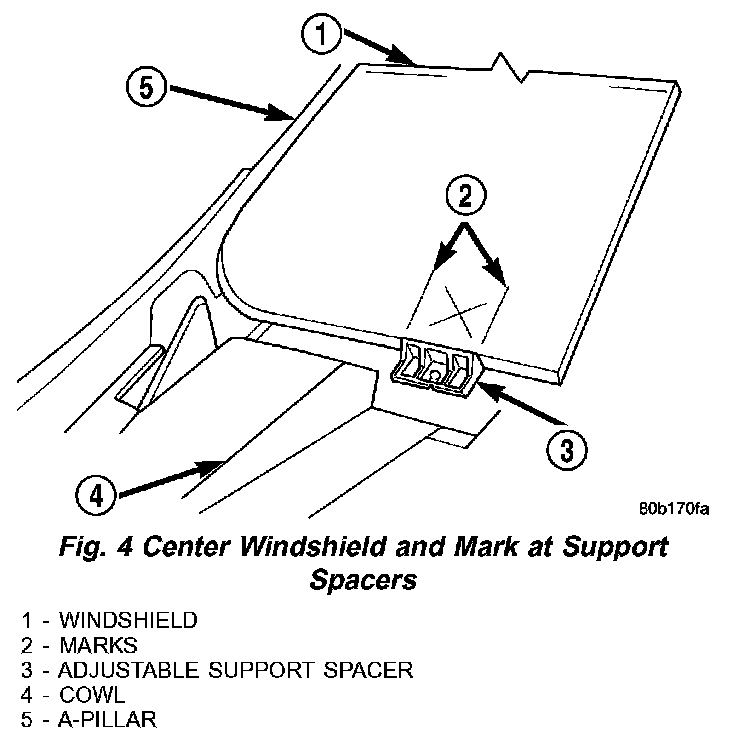 1
5
2
3
4
80b170fa

Fig. 4 Center Windshield and Mark at Support Spacers

1 - WINDSHIELD
2 - MARKS
3 - ADJUSTABLE SUPPORT SPACER
4 - COWL
5 - A-PILLAR