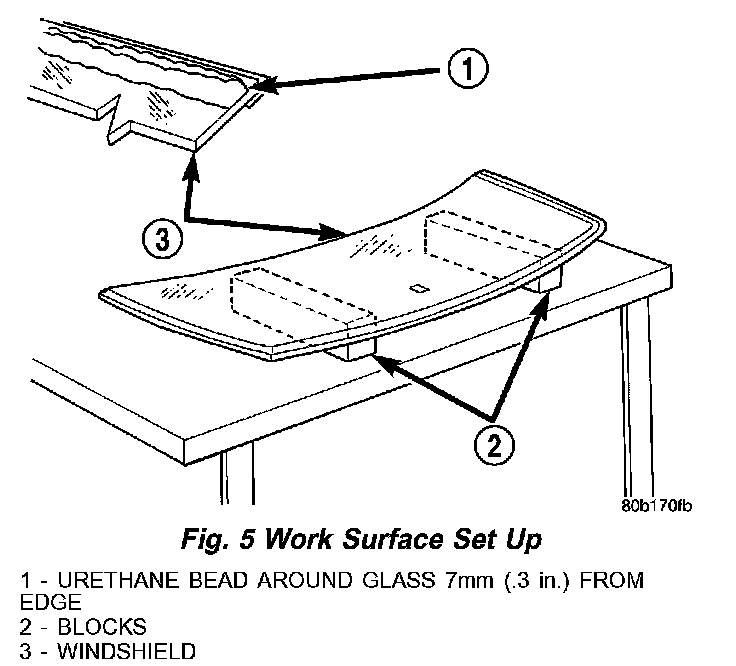 1

3

2

80b170fb

Fig. 5 Work Surface Set Up

1 - URETHANE BEAD AROUND GLASS 7mm (.3 in.) FROM EDGE
2 - BLOCKS
3 - WINDSHIELD