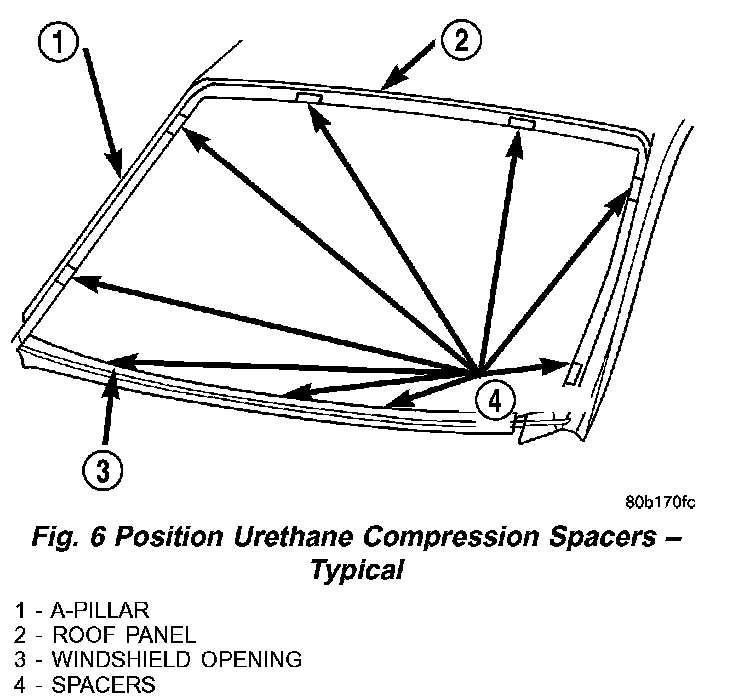 1
2
4
3
80b170fc

Fig. 6 Position Urethane Compression Spacers – Typical

1 - A-PILLAR
2 - ROOF PANEL
3 - WINDSHIELD OPENING
4 - SPACERS