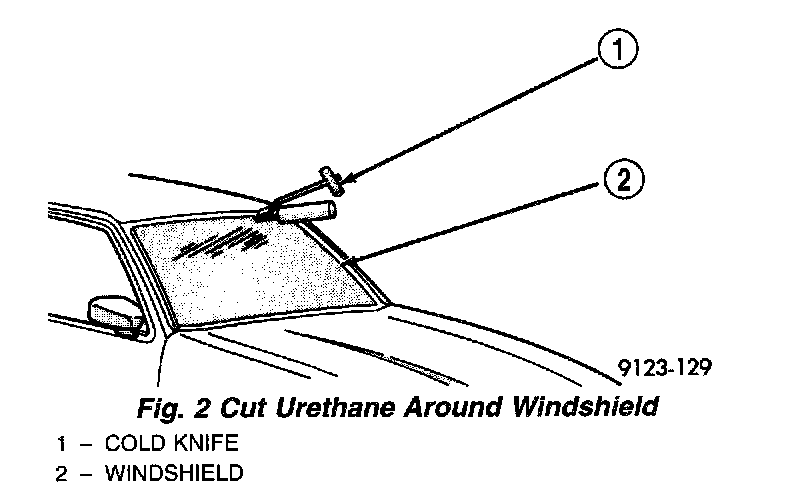 1

2

9123-129

Fig. 2 Cut Urethane Around Windshield

1 – COLD KNIFE
2 – WINDSHIELD