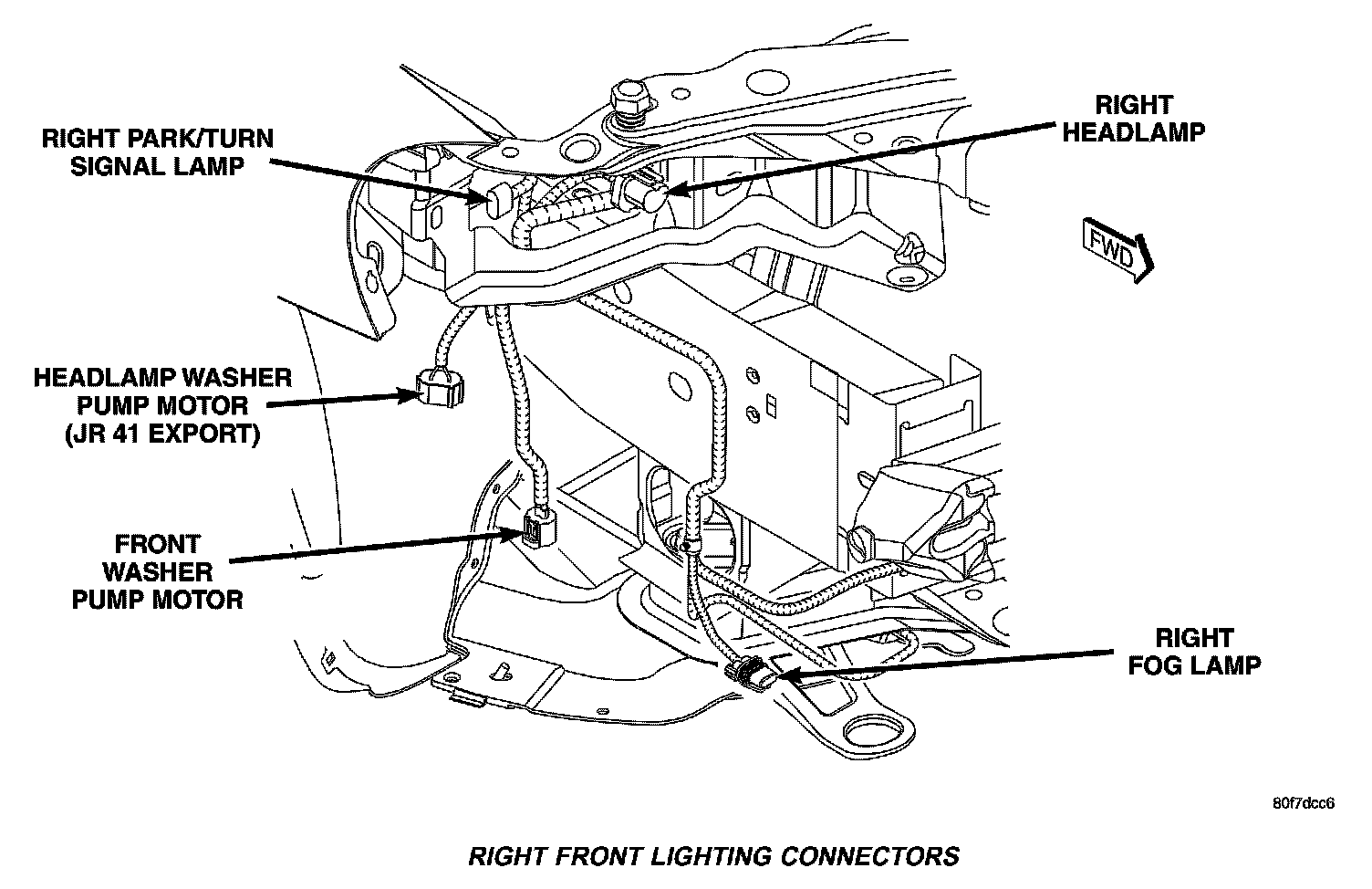 RIGHT PARK/TURN SIGNAL LAMP

RIGHT HEADLAMP

FWD

HEADLAMP WASHER PUMP MOTOR (JR 41 EXPORT)

FRONT WASHER PUMP MOTOR

RIGHT FOG LAMP

80f7dcc6

RIGHT FRONT LIGHTING CONNECTORS