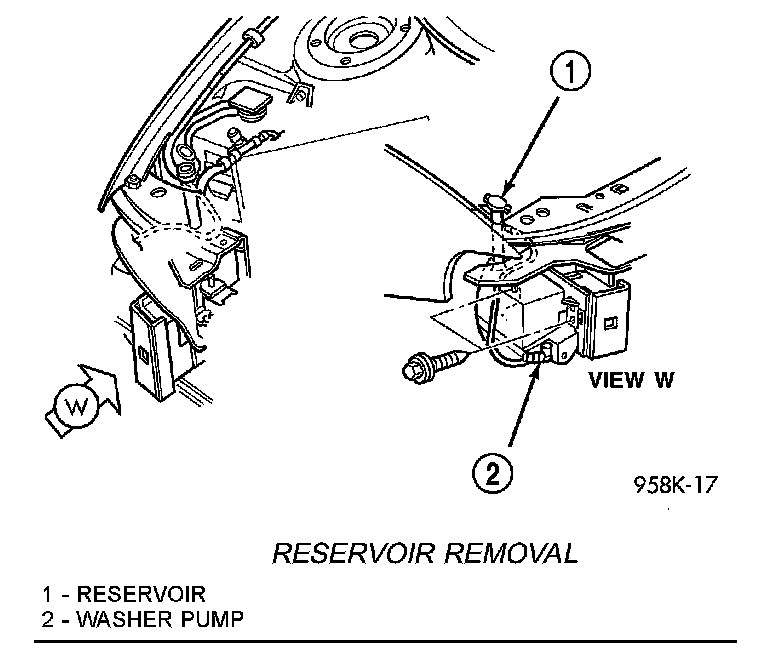 1

W

VIEW W

2

958K-17

RESERVOIR REMOVAL

1 - RESERVOIR
2 - WASHER PUMP