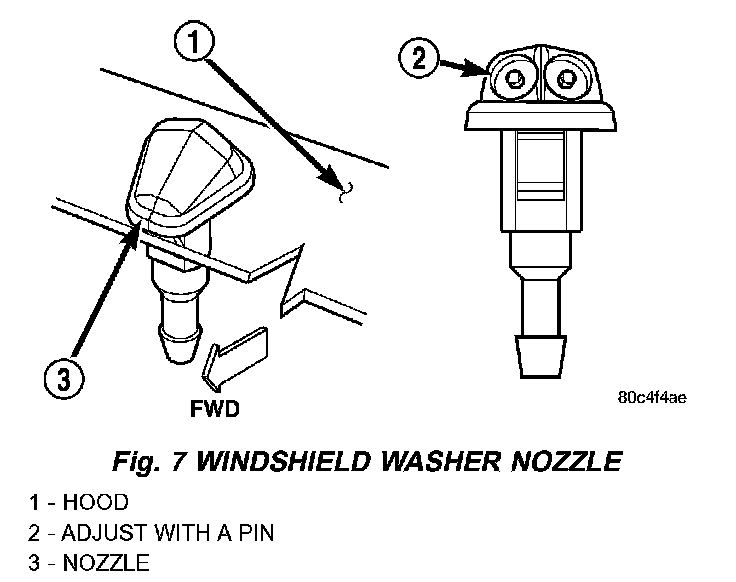 1

2

3

FWD

80c4f4ae

Fig. 7 WINDSHIELD WASHER NOZZLE

1 - HOOD
2 - ADJUST WITH A PIN
3 - NOZZLE