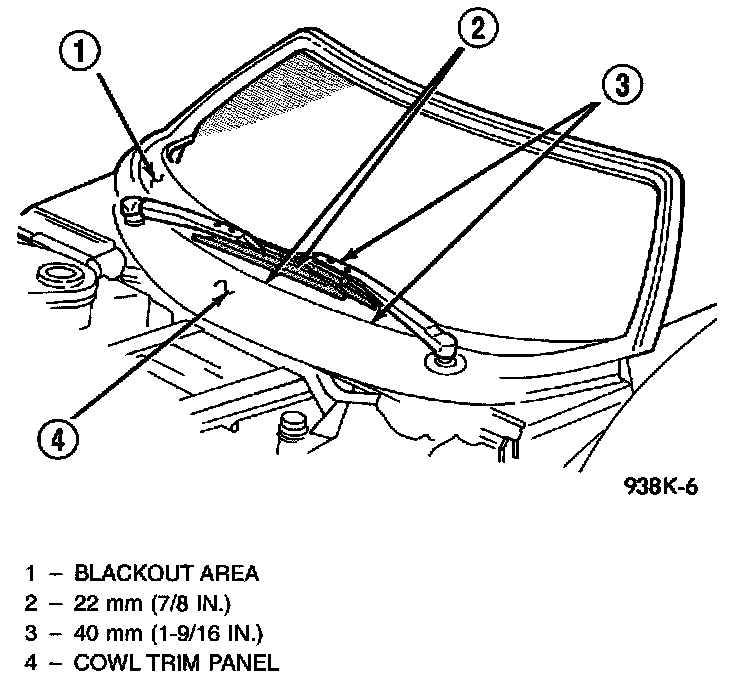 1
2
3
4
938K-6

1 – BLACKOUT AREA
2 – 22 mm (7/8 IN.)
3 – 40 mm (1-9/16 IN.)
4 – COWL TRIM PANEL