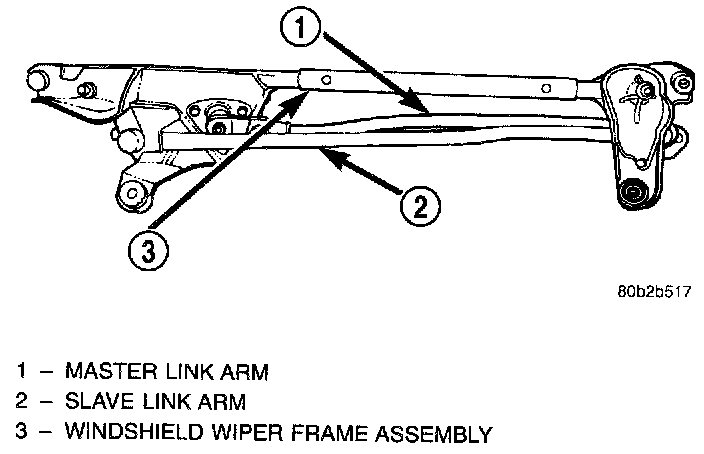 1

2

3

80b2b517

1 – MASTER LINK ARM
2 – SLAVE LINK ARM
3 – WINDSHIELD WIPER FRAME ASSEMBLY