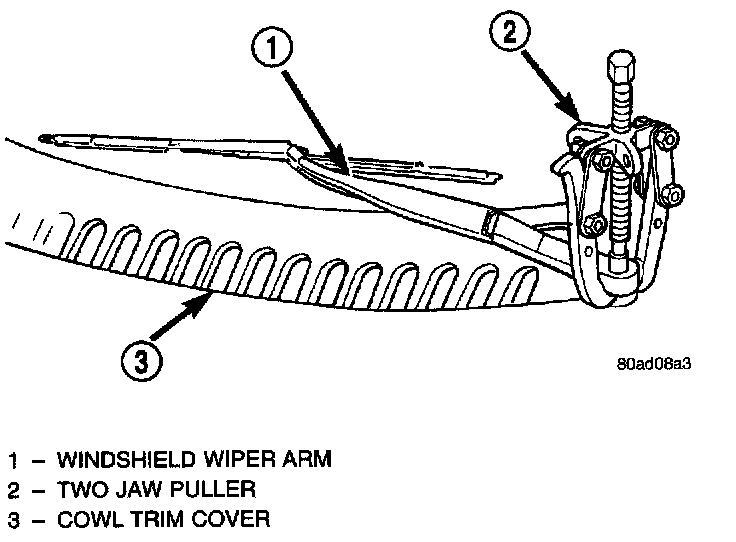 1

2

3

80ad08a3

1 – WINDSHIELD WIPER ARM
2 – TWO JAW PULLER
3 – COWL TRIM COVER