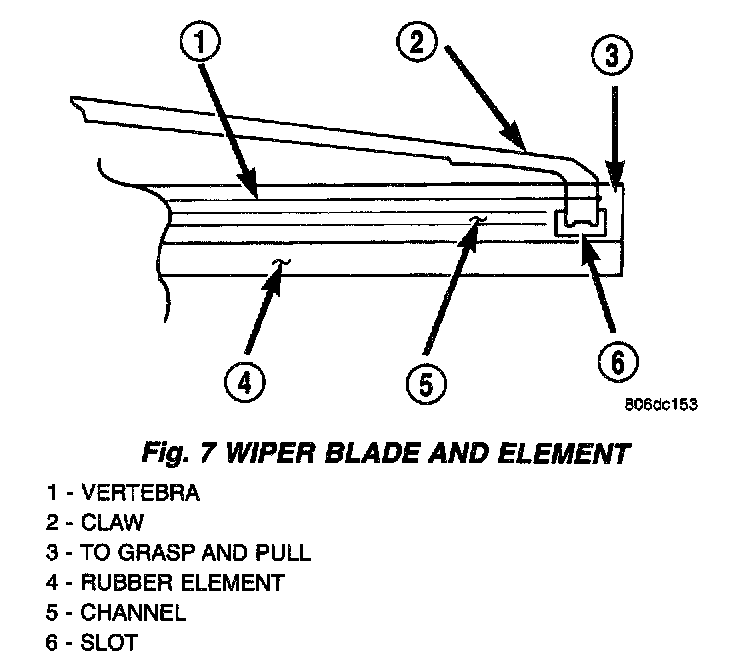 1
2
3
4
5
6
806dc153

Fig. 7 WIPER BLADE AND ELEMENT

1 - VERTEBRA
2 - CLAW
3 - TO GRASP AND PULL
4 - RUBBER ELEMENT
5 - CHANNEL
6 - SLOT