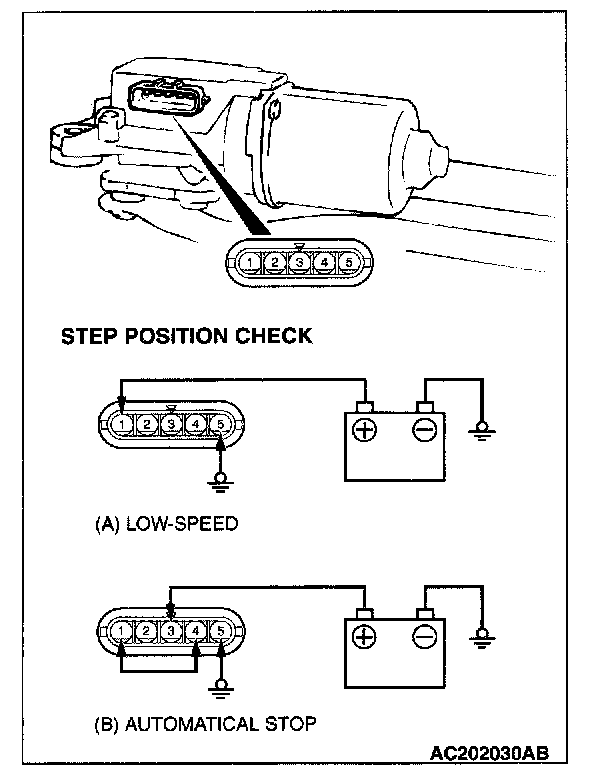 1 2 3 4 5

STEP POSITION CHECK

1 2 3 4 5

(A) LOW-SPEED

1 2 3 4 5

(B) AUTOMATICAL STOP

AC202030AB