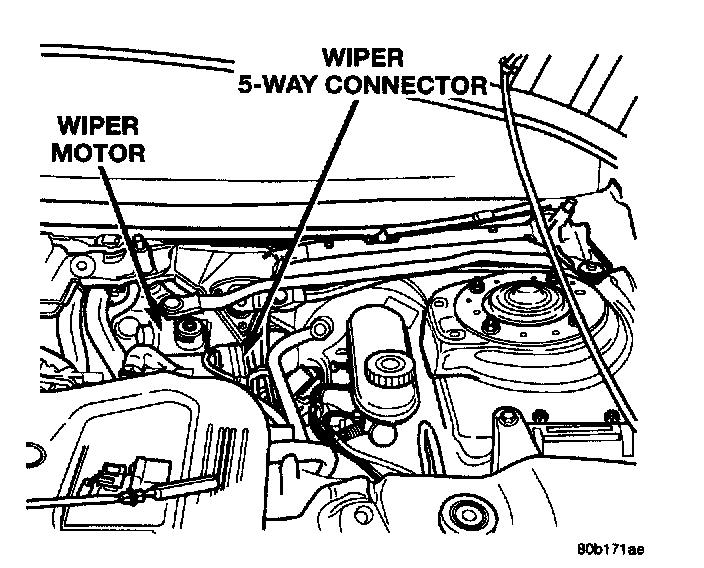 WIPER
5-WAY CONNECTOR

WIPER
MOTOR

80b171ae