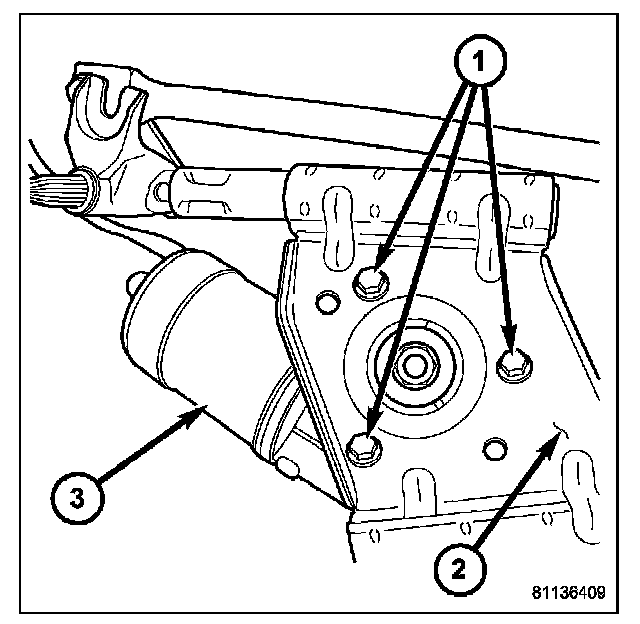 1
3
2
81136409