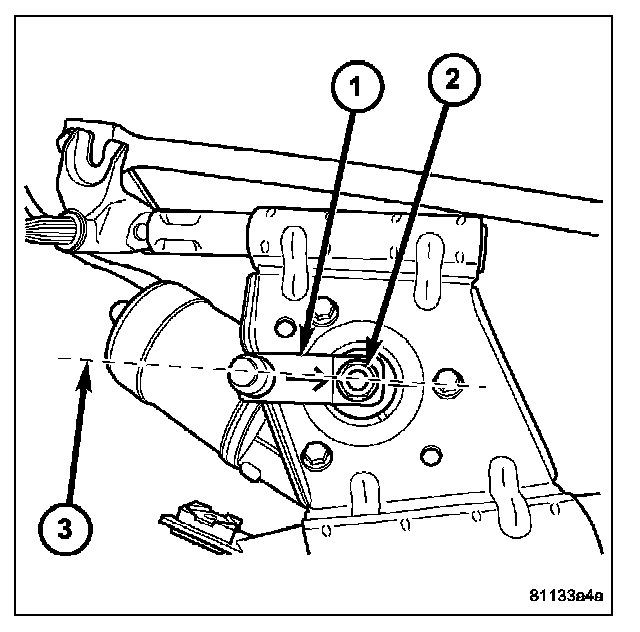 1
2
3
81133a4a