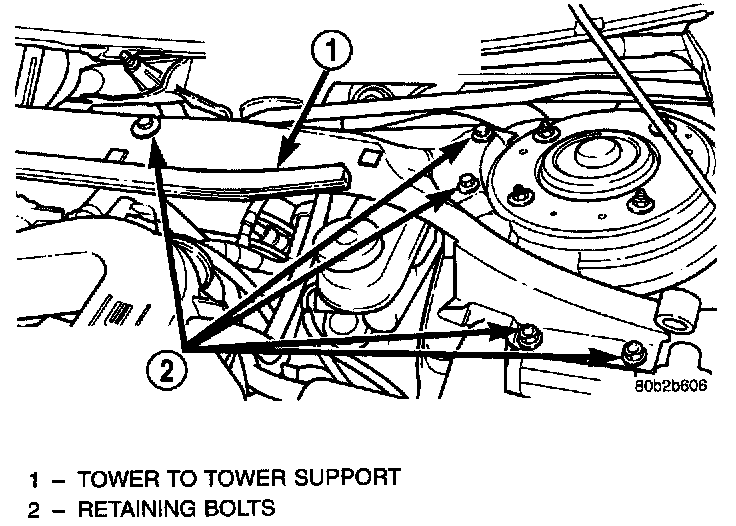 1

2

80b2b606

1 – TOWER TO TOWER SUPPORT
2 – RETAINING BOLTS