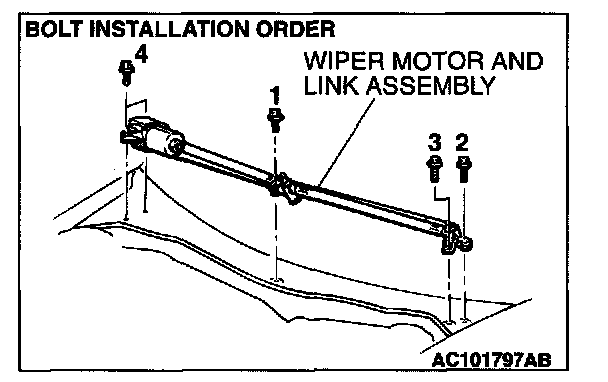 BOLT INSTALLATION ORDER

4

WIPER MOTOR AND LINK ASSEMBLY

1

3

2

AC101797AB