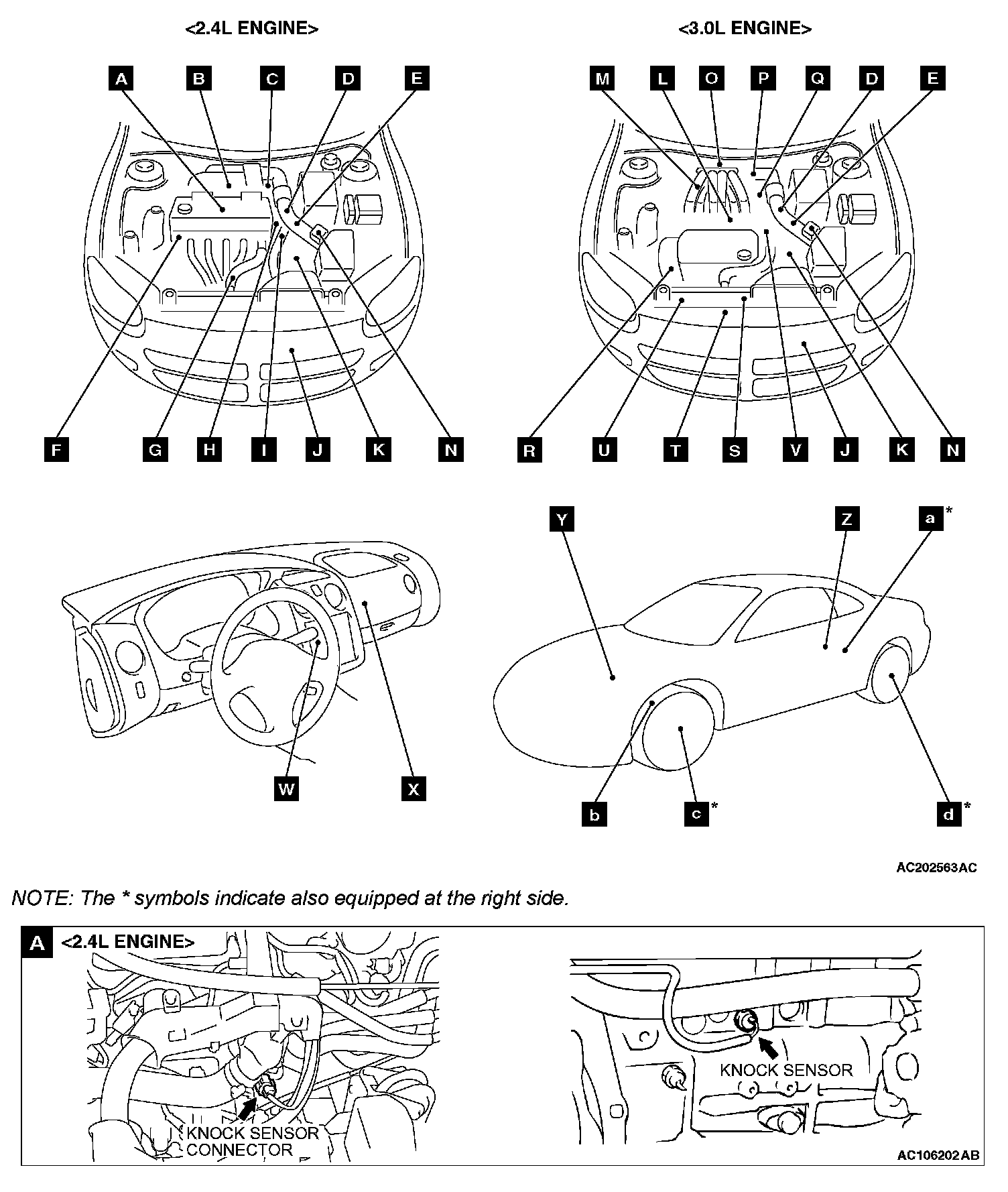 <2.4L ENGINE>

A B C D E

F G H I J K N

<3.0L ENGINE>

M L O P Q D E

R U T S V J K N

W X

Y Z a*

b c* d*

AC202563AC

NOTE: The * symbols indicate also equipped at the right side.

A <2.4L ENGINE>

KNOCK SENSOR CONNECTOR

KNOCK SENSOR

AC106202AB