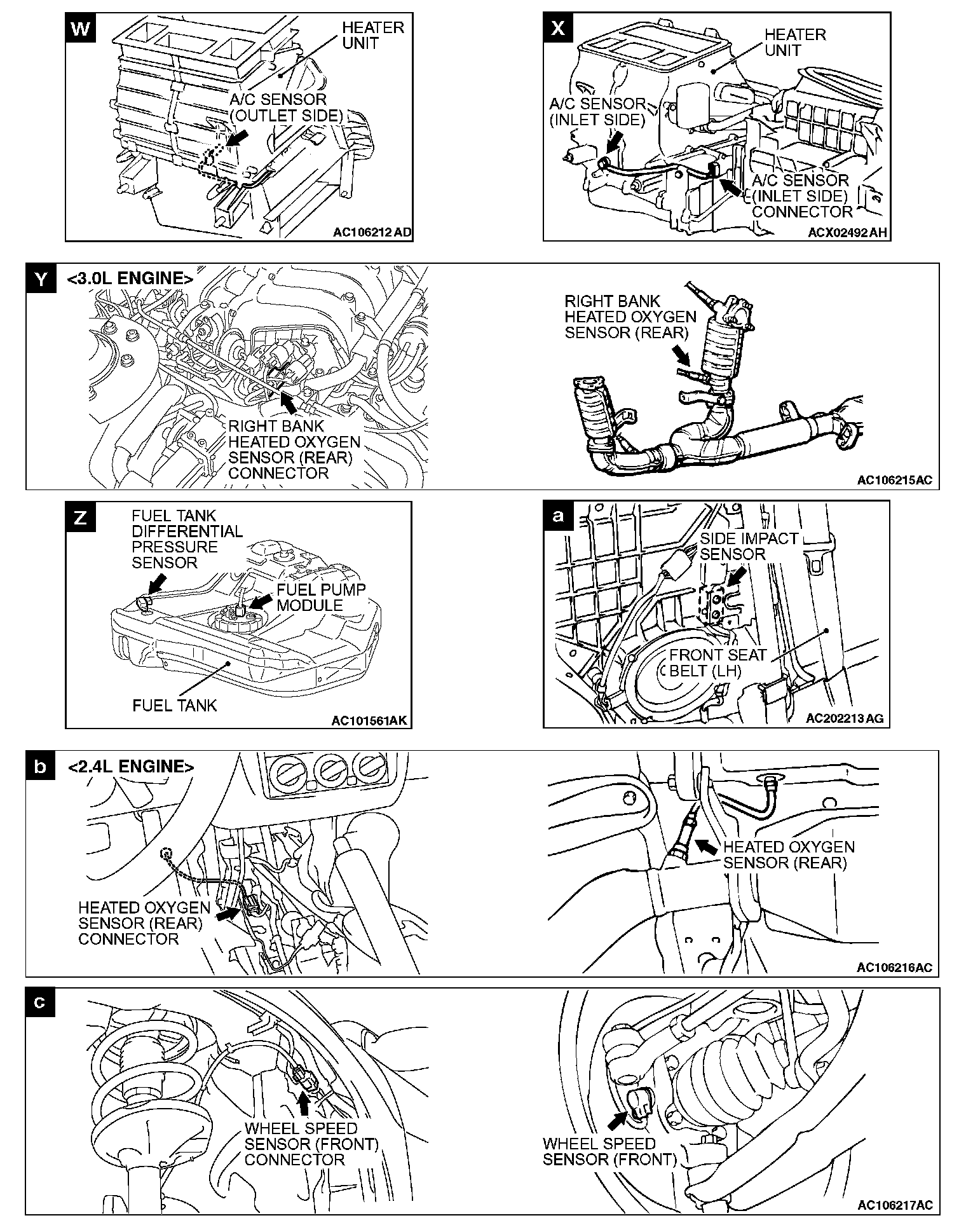 W
HEATER UNIT
A/C SENSOR (OUTLET SIDE)
AC106212 AD

X
HEATER UNIT
A/C SENSOR (INLET SIDE)
A/C SENSOR (INLET SIDE) CONNECTOR
ACX02492 AH

Y
<3.0L ENGINE>
RIGHT BANK HEATED OXYGEN SENSOR (REAR) CONNECTOR
RIGHT BANK HEATED OXYGEN SENSOR (REAR)
AC106215AC

Z
FUEL TANK DIFFERENTIAL PRESSURE SENSOR
FUEL PUMP MODULE
FUEL TANK
AC101561AK

a
SIDE IMPACT SENSOR
FRONT SEAT BELT (LH)
AC202213 AG

b
<2.4L ENGINE>
HEATED OXYGEN SENSOR (REAR) CONNECTOR
HEATED OXYGEN SENSOR (REAR)
AC106216AC

c
WHEEL SPEED SENSOR (FRONT) CONNECTOR
WHEEL SPEED SENSOR (FRONT)
AC106217AC