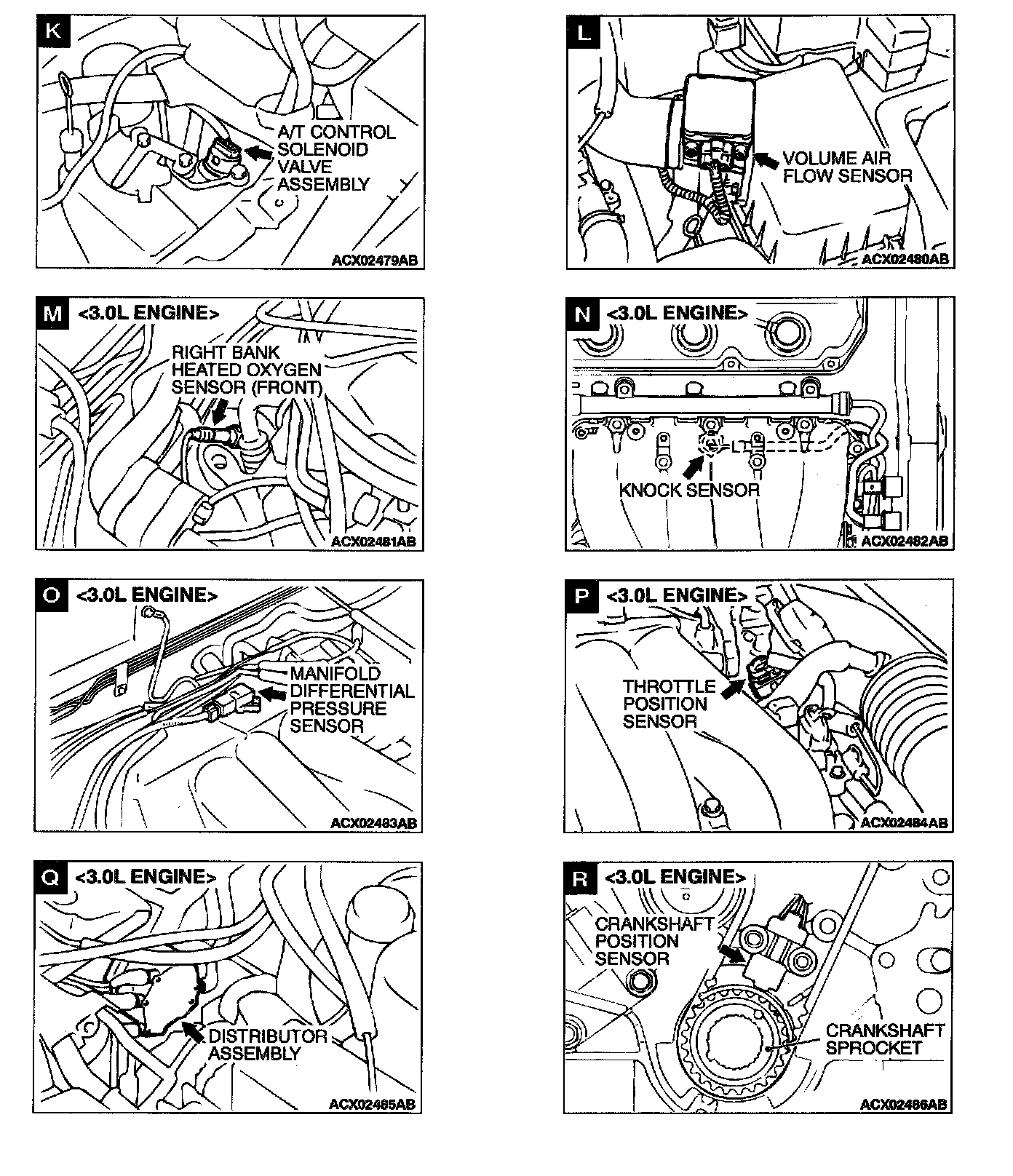 K

A/T CONTROL SOLENOID VALVE ASSEMBLY

ACX02479AB

L

VOLUME AIR FLOW SENSOR

ACX02480AB

M <3.0L ENGINE>

RIGHT BANK HEATED OXYGEN SENSOR (FRONT)

ACX02481AB

N <3.0L ENGINE>

KNOCK SENSOR

ACX02482AB

O <3.0L ENGINE>

MANIFOLD DIFFERENTIAL PRESSURE SENSOR

ACX02483AB

P <3.0L ENGINE>

THROTTLE POSITION SENSOR

ACX02484AB

Q <3.0L ENGINE>

DISTRIBUTOR ASSEMBLY

ACX02485AB

R <3.0L ENGINE>

CRANKSHAFT POSITION SENSOR

CRANKSHAFT SPROCKET

ACX02486AB