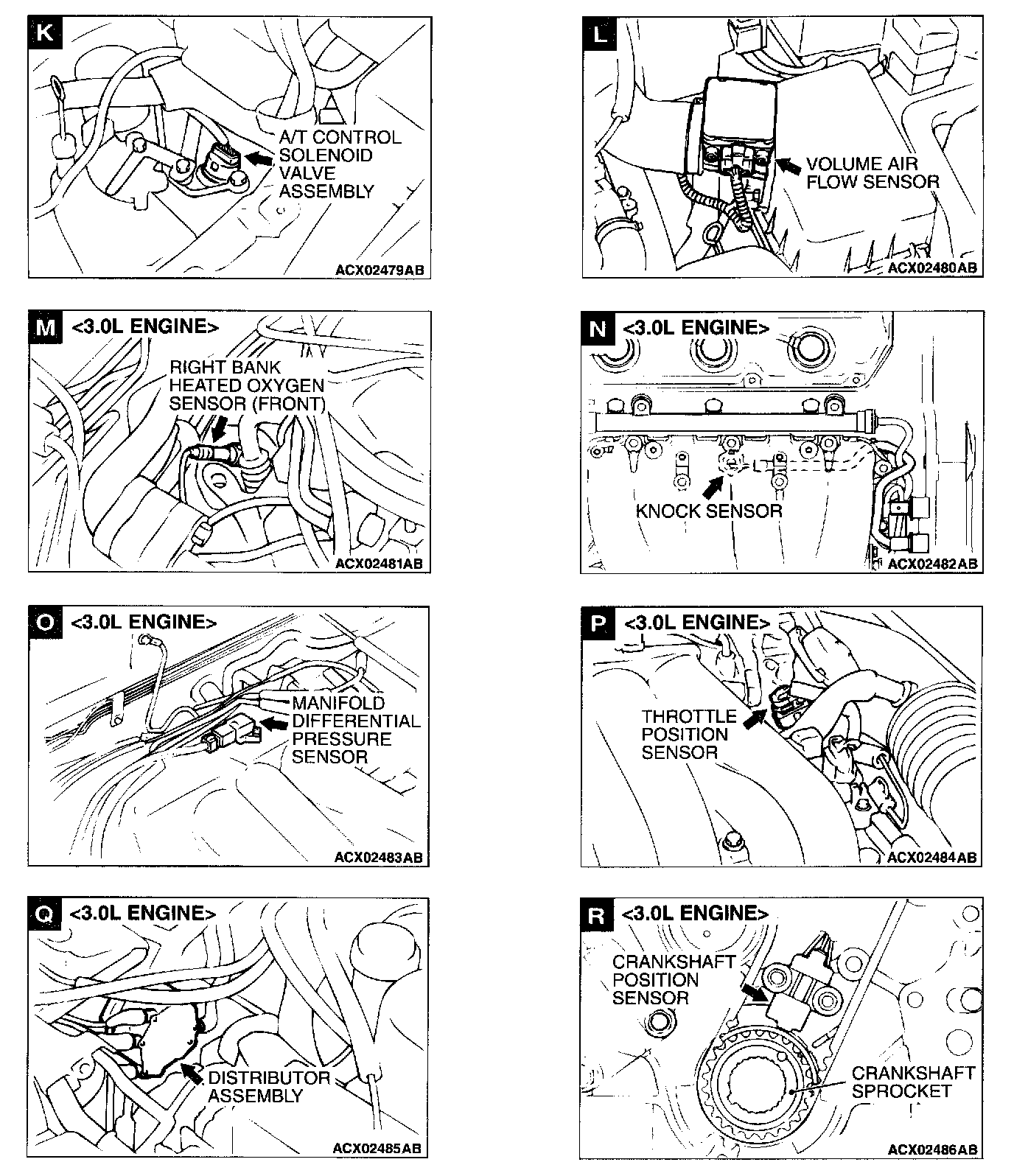 K

A/T CONTROL SOLENOID VALVE ASSEMBLY

ACX02479AB

L

VOLUME AIR FLOW SENSOR

ACX02480AB

M <3.0L ENGINE>

RIGHT BANK HEATED OXYGEN SENSOR (FRONT)

ACX02481AB

N <3.0L ENGINE>

KNOCK SENSOR

ACX02482AB

O <3.0L ENGINE>

MANIFOLD DIFFERENTIAL PRESSURE SENSOR

ACX02483AB

P <3.0L ENGINE>

THROTTLE POSITION SENSOR

ACX02484AB

Q <3.0L ENGINE>

DISTRIBUTOR ASSEMBLY

ACX02485AB

R <3.0L ENGINE>

CRANKSHAFT POSITION SENSOR

CRANKSHAFT SPROCKET

ACX02486AB