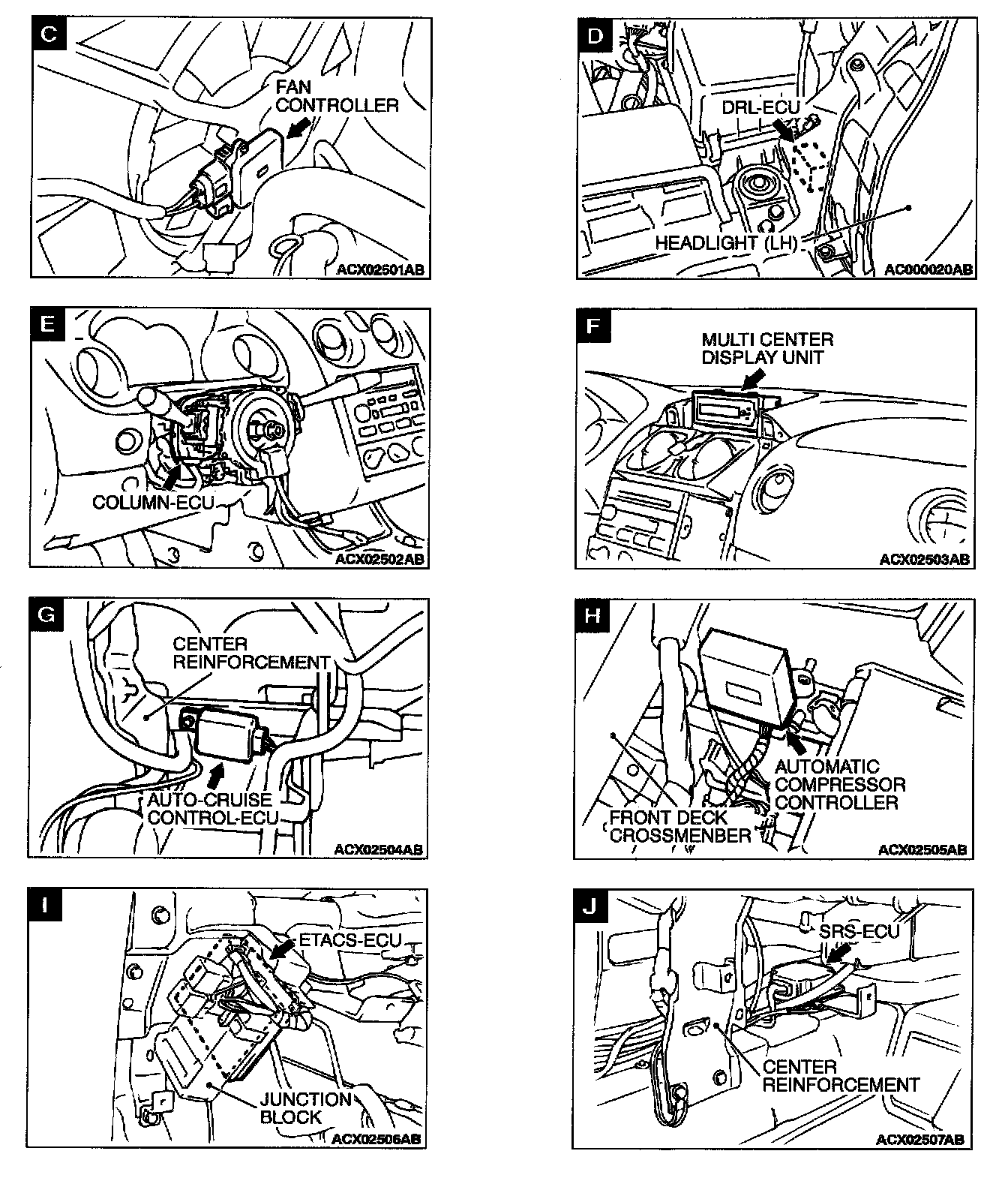 C

FAN CONTROLLER

ACX02501AB

D

DRL-ECU

HEADLIGHT (LH)

AC000020AB

E

COLUMN-ECU

ACX02502AB

F

MULTI CENTER DISPLAY UNIT

ACX02503AB

G

CENTER REINFORCEMENT

AUTO-CRUISE CONTROL-ECU

ACX02504AB

H

AUTOMATIC COMPRESSOR CONTROLLER

FRONT DECK CROSSMENBER

ACX02505AB

I

ETACS-ECU

JUNCTION BLOCK

ACX02506AB

J

SRS-ECU

CENTER REINFORCEMENT

ACX02507AB