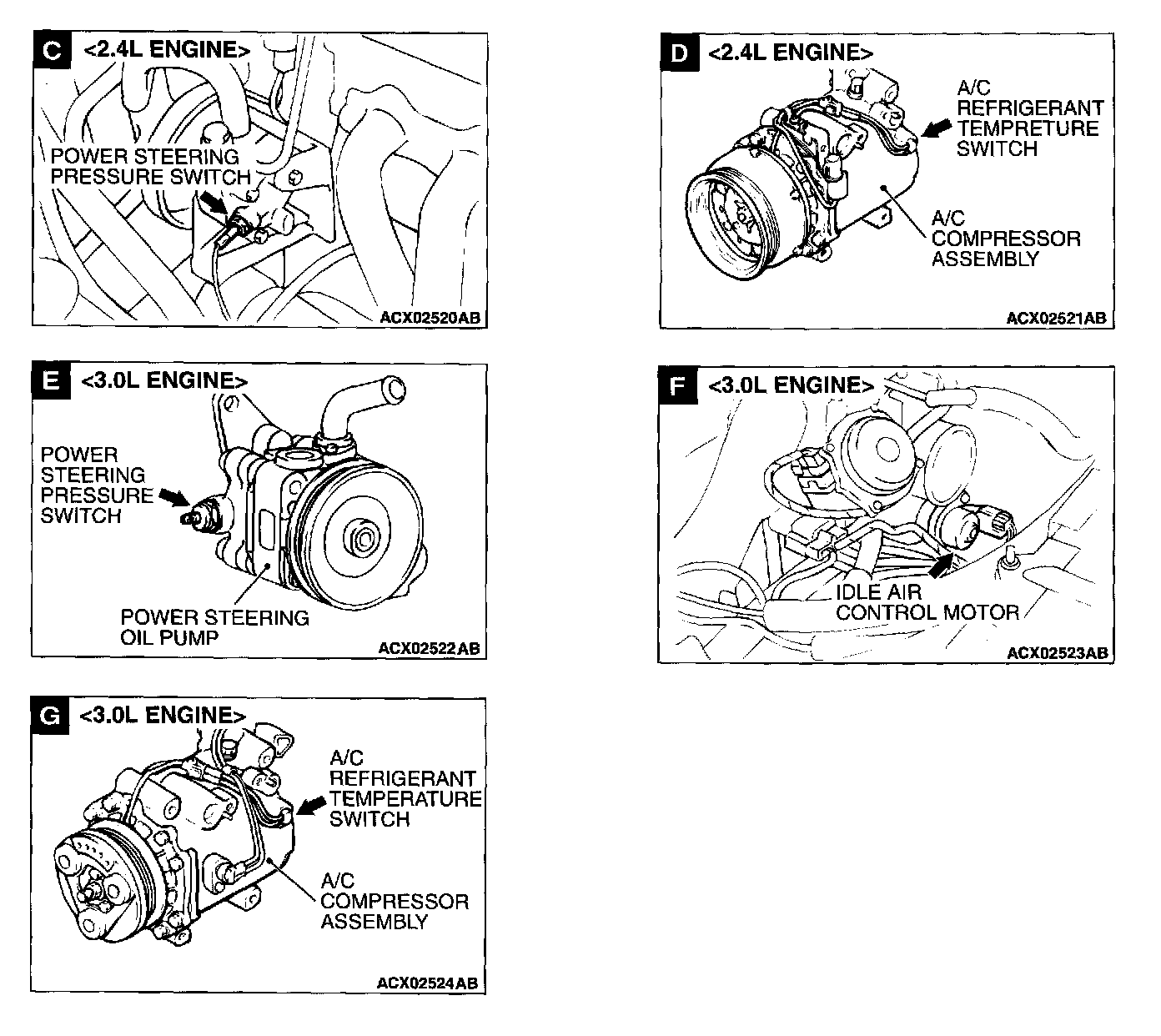 C <2.4L ENGINE>

POWER STEERING PRESSURE SWITCH

ACX02520AB

D <2.4L ENGINE>

A/C REFRIGERANT TEMPRETURE SWITCH

A/C COMPRESSOR ASSEMBLY

ACX02521AB

E <3.0L ENGINE>

POWER STEERING PRESSURE SWITCH

POWER STEERING OIL PUMP

ACX02522AB

F <3.0L ENGINE>

IDLE AIR CONTROL MOTOR

ACX02523AB

G <3.0L ENGINE>

A/C REFRIGERANT TEMPERATURE SWITCH

A/C COMPRESSOR ASSEMBLY

ACX02524AB