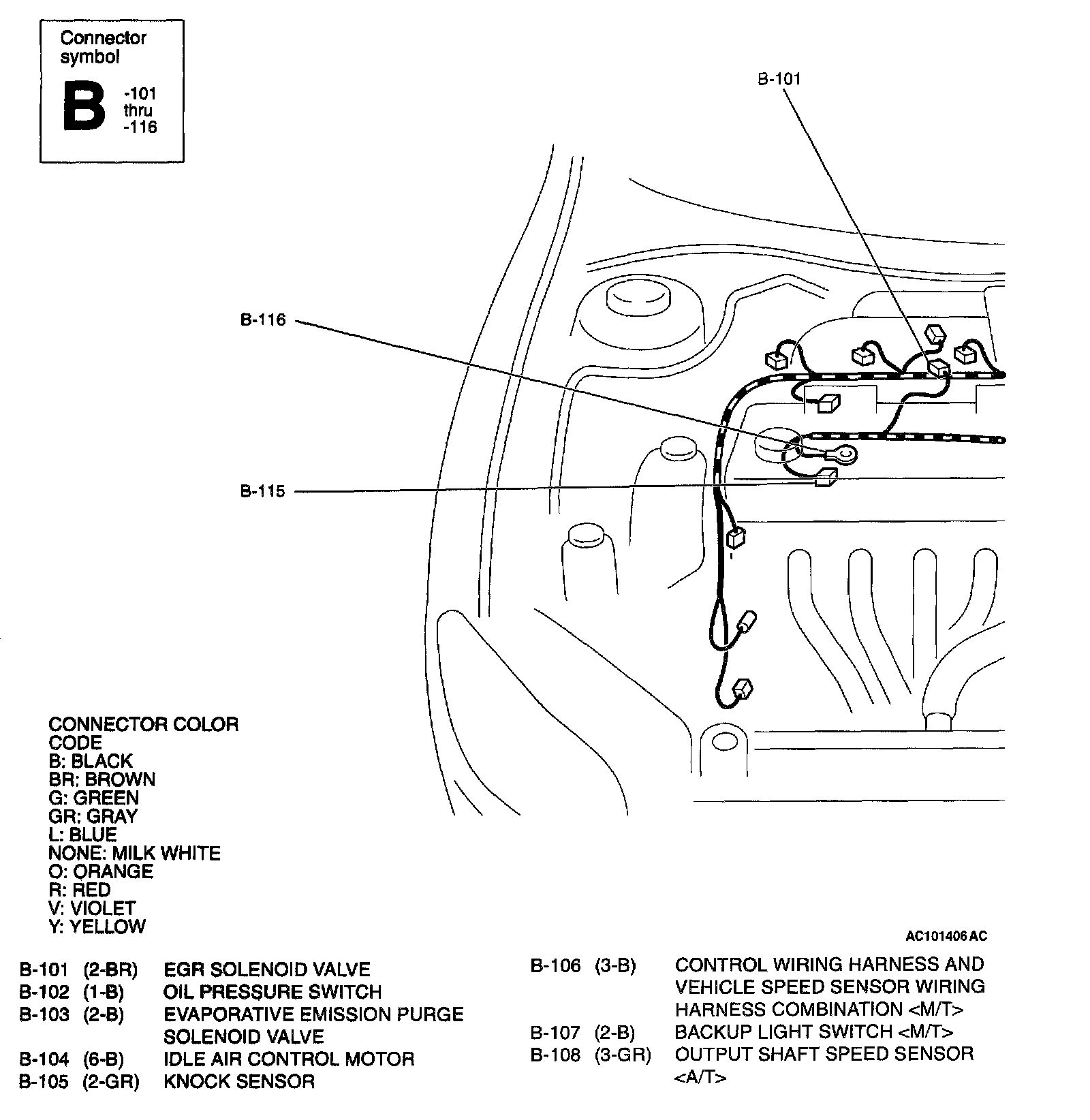 Connector symbol
B -101 thru -116

B-101

B-116

B-115

CONNECTOR COLOR CODE
B: BLACK
BR: BROWN
G: GREEN
GR: GRAY
L: BLUE
NONE: MILK WHITE
O: ORANGE
R: RED
V: VIOLET
Y: YELLOW

AC101406 AC

B-101 (2-BR) EGR SOLENOID VALVE
B-102 (1-B) OIL PRESSURE SWITCH
B-103 (2-B) EVAPORATIVE EMISSION PURGE SOLENOID VALVE
B-104 (6-B) IDLE AIR CONTROL MOTOR
B-105 (2-GR) KNOCK SENSOR

B-106 (3-B) CONTROL WIRING HARNESS AND VEHICLE SPEED SENSOR WIRING HARNESS COMBINATION <M/T>
B-107 (2-B) BACKUP LIGHT SWITCH <M/T>
B-108 (3-GR) OUTPUT SHAFT SPEED SENSOR <A/T>