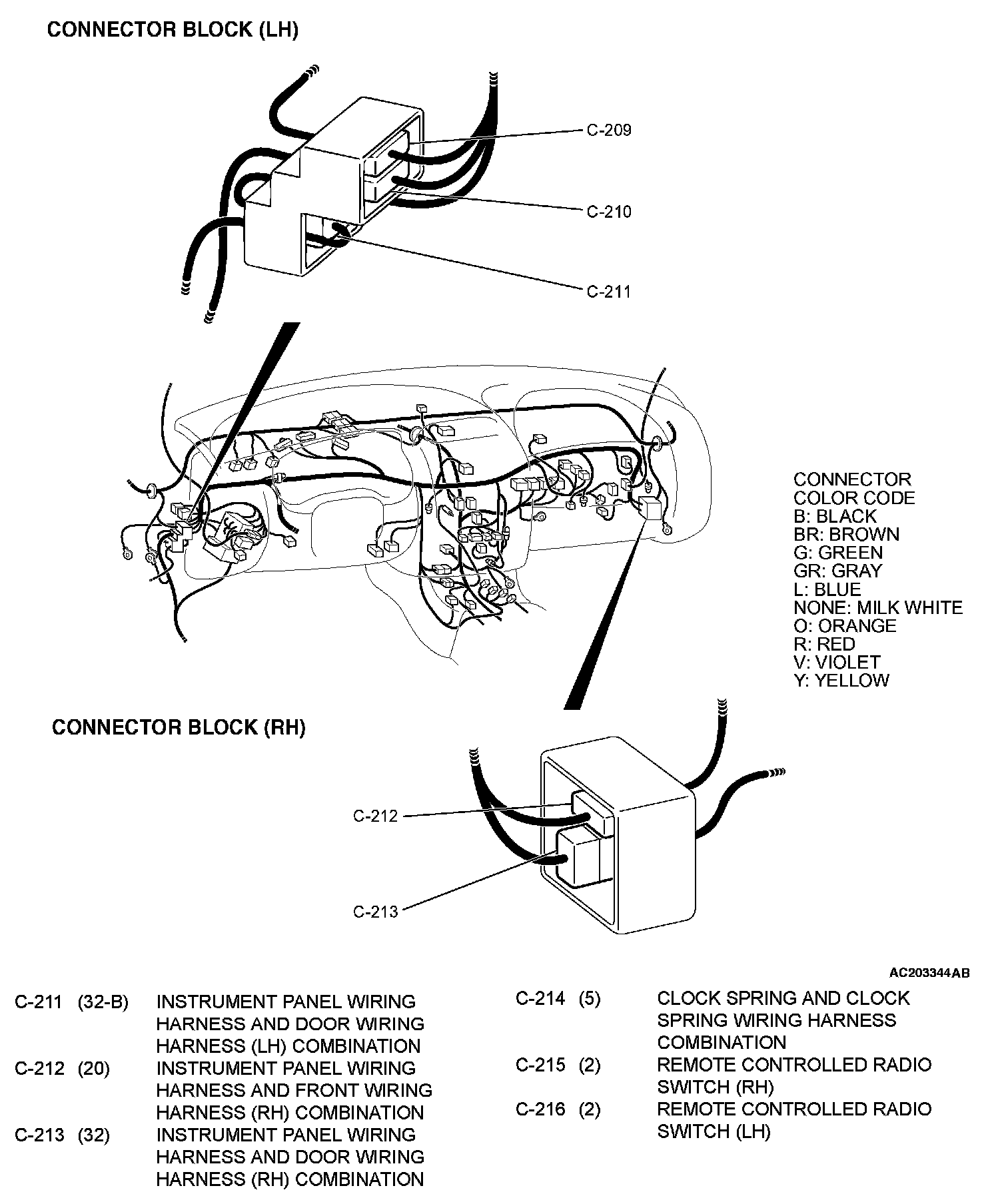 CONNECTOR BLOCK (LH)

C-209

C-210

C-211

CONNECTOR COLOR CODE
B: BLACK
BR: BROWN
G: GREEN
GR: GRAY
L: BLUE
NONE: MILK WHITE
O: ORANGE
R: RED
V: VIOLET
Y: YELLOW

CONNECTOR BLOCK (RH)

C-212

C-213

AC203344AB

C-211 (32-B) INSTRUMENT PANEL WIRING HARNESS AND DOOR WIRING HARNESS (LH) COMBINATION
C-212 (20) INSTRUMENT PANEL WIRING HARNESS AND FRONT WIRING HARNESS (RH) COMBINATION
C-213 (32) INSTRUMENT PANEL WIRING HARNESS AND DOOR WIRING HARNESS (RH) COMBINATION

C-214 (5) CLOCK SPRING AND CLOCK SPRING WIRING HARNESS COMBINATION
C-215 (2) REMOTE CONTROLLED RADIO SWITCH (RH)
C-216 (2) REMOTE CONTROLLED RADIO SWITCH (LH)