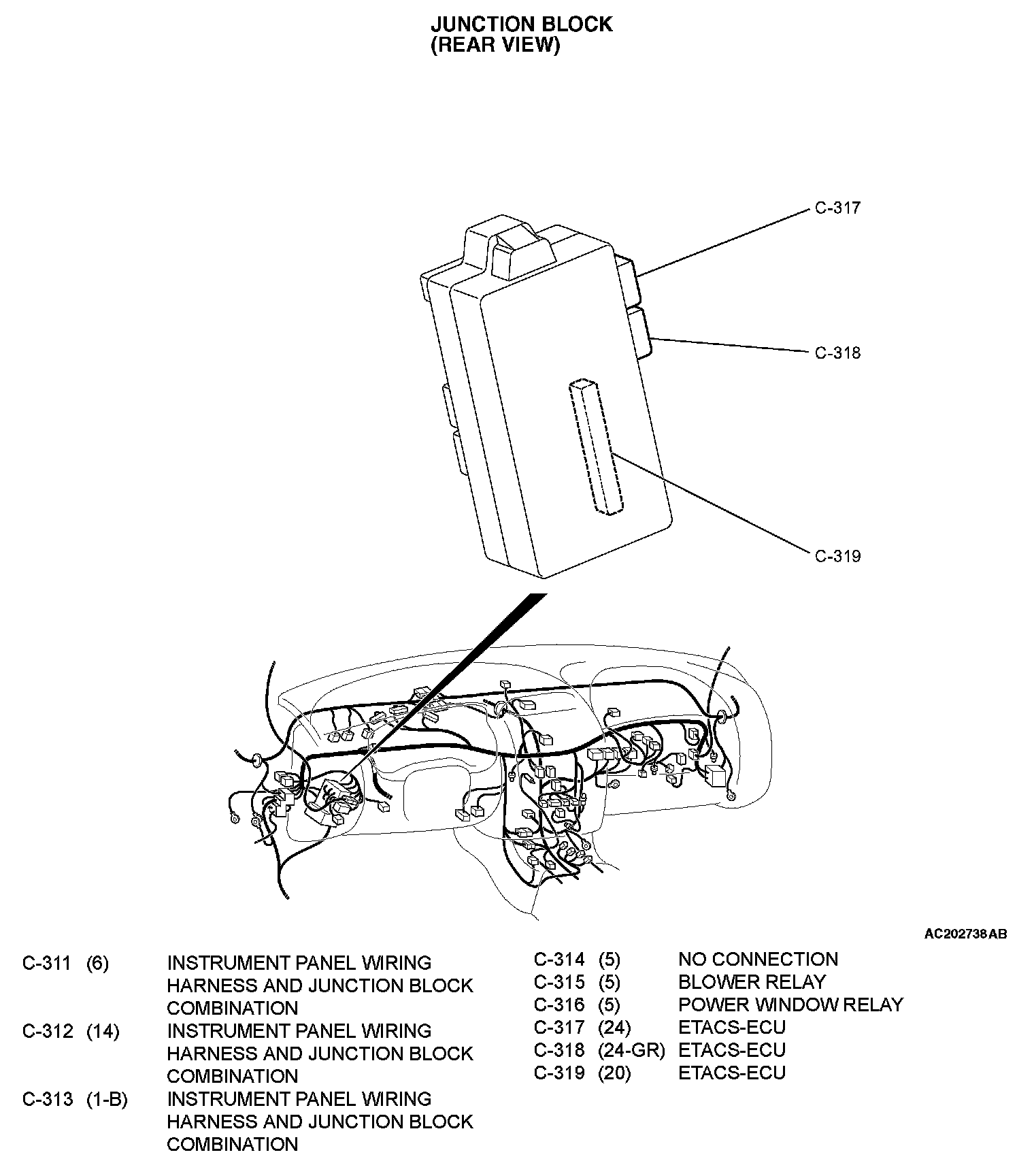 JUNCTION BLOCK
(REAR VIEW)

C-317

C-318

C-319

AC202738AB

C-311 (6) INSTRUMENT PANEL WIRING HARNESS AND JUNCTION BLOCK COMBINATION
C-312 (14) INSTRUMENT PANEL WIRING HARNESS AND JUNCTION BLOCK COMBINATION
C-313 (1-B) INSTRUMENT PANEL WIRING HARNESS AND JUNCTION BLOCK COMBINATION

C-314 (5) NO CONNECTION
C-315 (5) BLOWER RELAY
C-316 (5) POWER WINDOW RELAY
C-317 (24) ETACS-ECU
C-318 (24-GR) ETACS-ECU
C-319 (20) ETACS-ECU