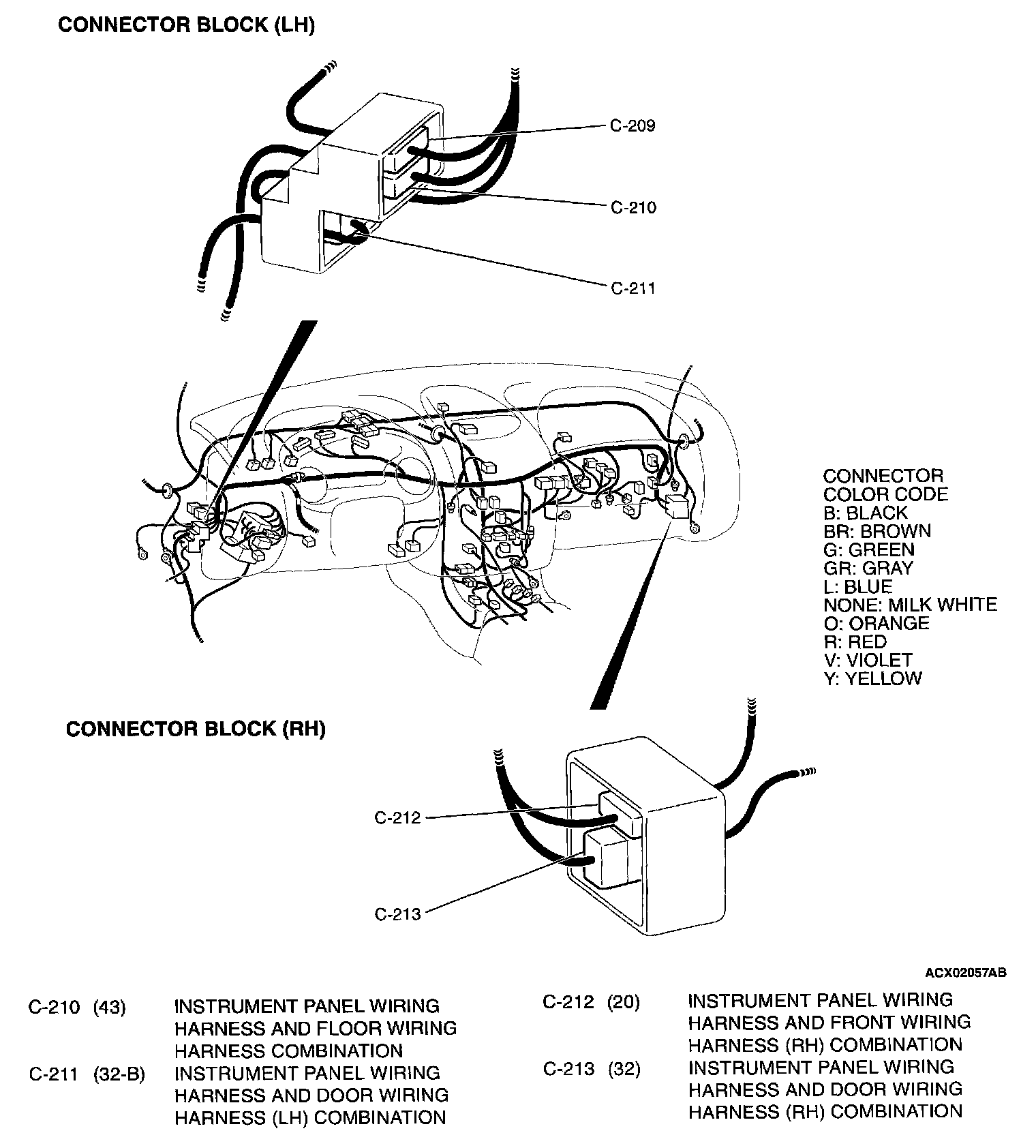 CONNECTOR BLOCK (LH)

C-209

C-210

C-211

CONNECTOR COLOR CODE
B: BLACK
BR: BROWN
G: GREEN
GR: GRAY
L: BLUE
NONE: MILK WHITE
O: ORANGE
R: RED
V: VIOLET
Y: YELLOW

CONNECTOR BLOCK (RH)

C-212

C-213

ACX02057AB

C-210 (43) INSTRUMENT PANEL WIRING HARNESS AND FLOOR WIRING HARNESS COMBINATION

C-211 (32-B) INSTRUMENT PANEL WIRING HARNESS AND DOOR WIRING HARNESS (LH) COMBINATION

C-212 (20) INSTRUMENT PANEL WIRING HARNESS AND FRONT WIRING HARNESS (RH) COMBINATION

C-213 (32) INSTRUMENT PANEL WIRING HARNESS AND DOOR WIRING HARNESS (RH) COMBINATION