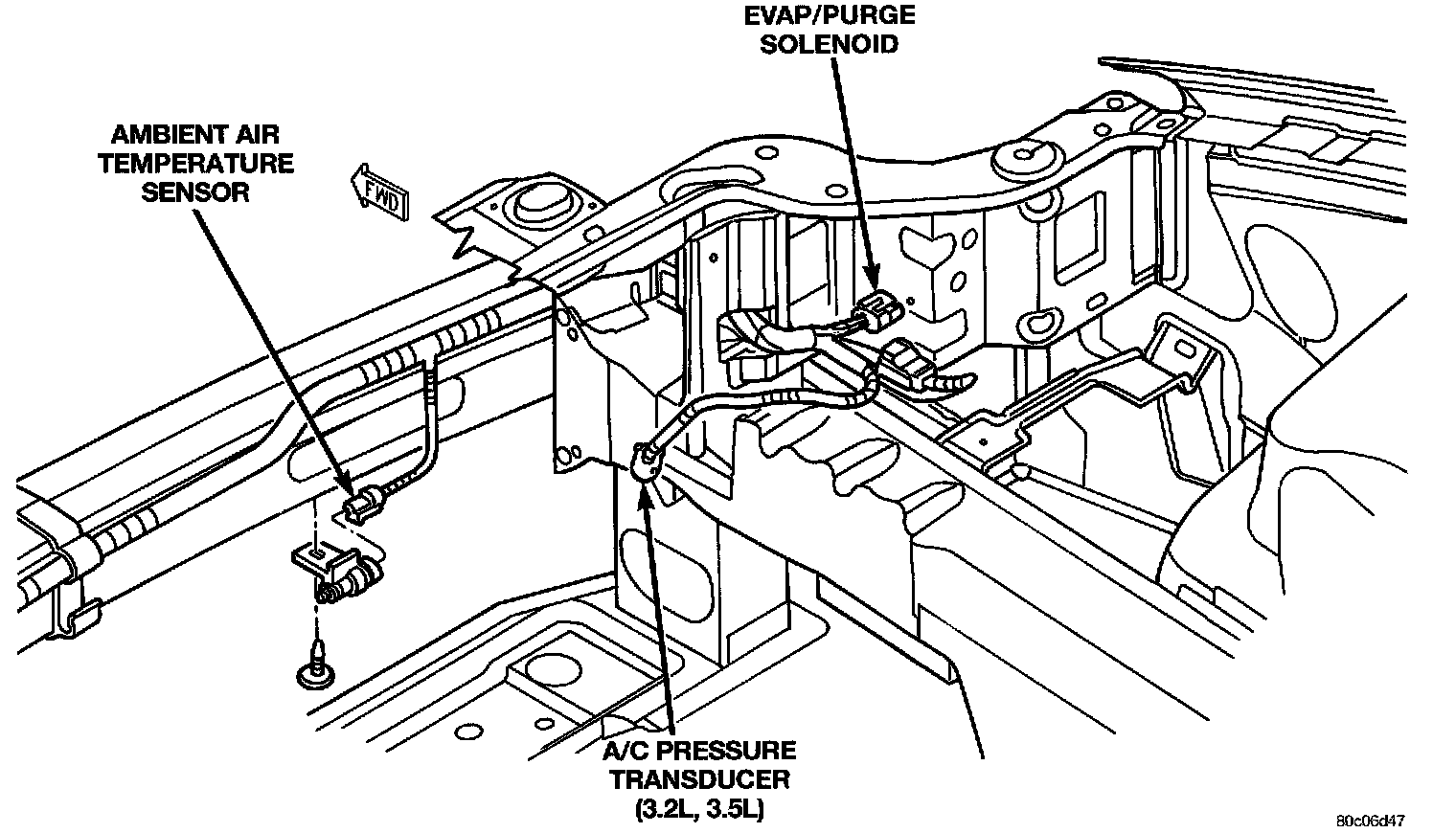 EVAP/PURGE SOLENOID

AMBIENT AIR TEMPERATURE SENSOR

FWD

A/C PRESSURE TRANSDUCER (3.2L, 3.5L)

80c06d47