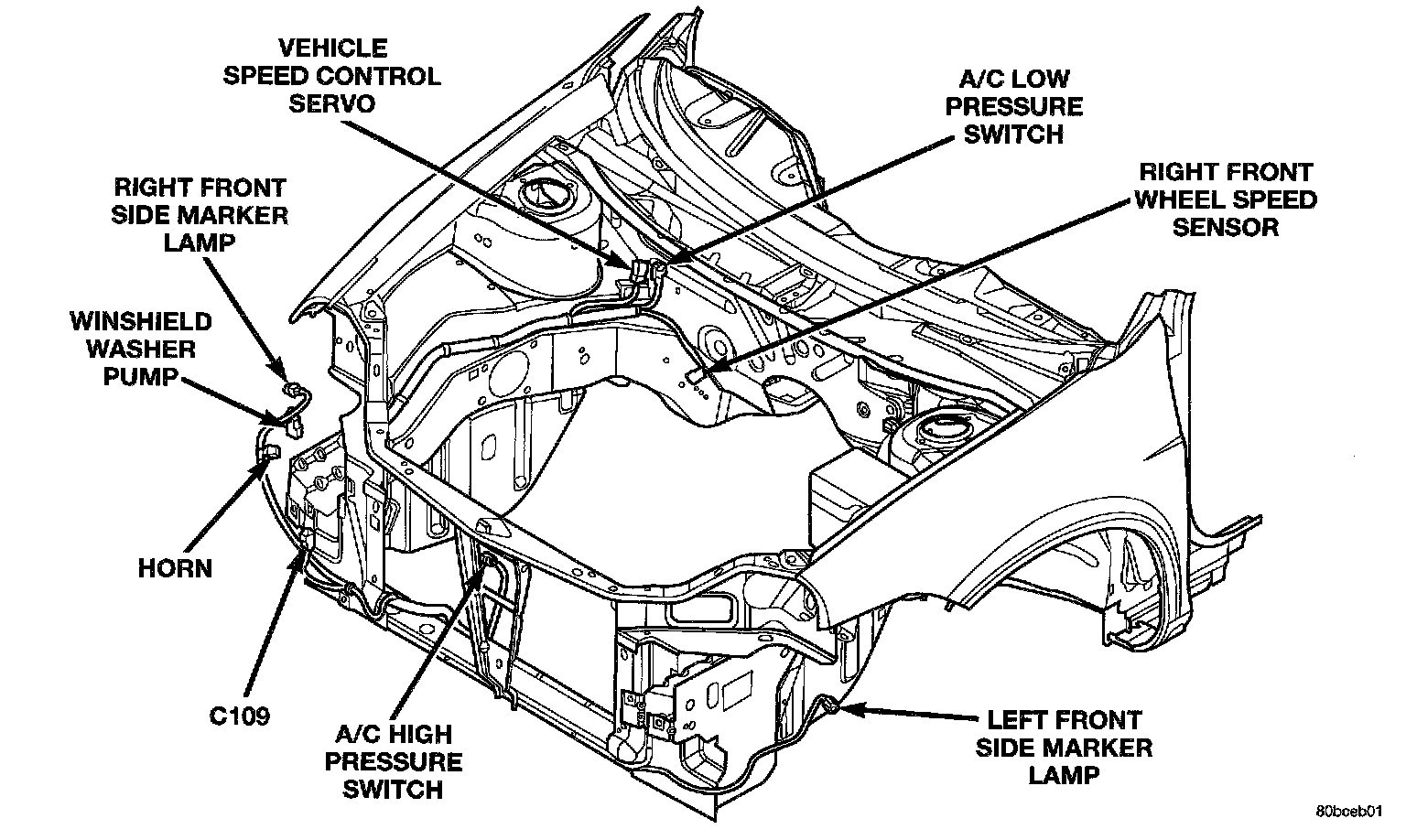 VEHICLE SPEED CONTROL SERVO

A/C LOW PRESSURE SWITCH

RIGHT FRONT WHEEL SPEED SENSOR

RIGHT FRONT SIDE MARKER LAMP

WINSHIELD WASHER PUMP

HORN

C109

A/C HIGH PRESSURE SWITCH

LEFT FRONT SIDE MARKER LAMP

80bceb01