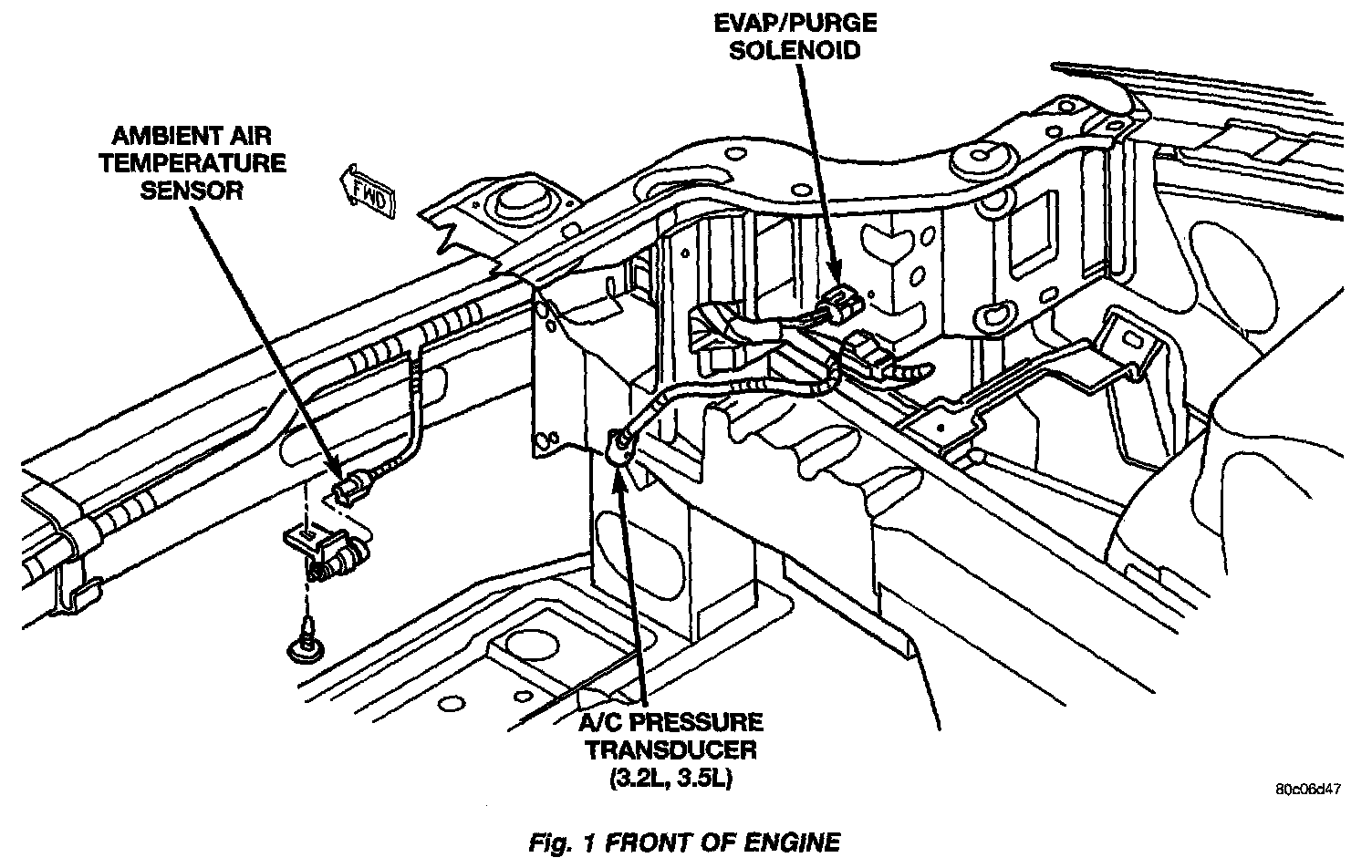 EVAP/PURGE SOLENOID

AMBIENT AIR TEMPERATURE SENSOR

FWD

A/C PRESSURE TRANSDUCER (3.2L, 3.5L)

80c06d47

Fig. 1 FRONT OF ENGINE