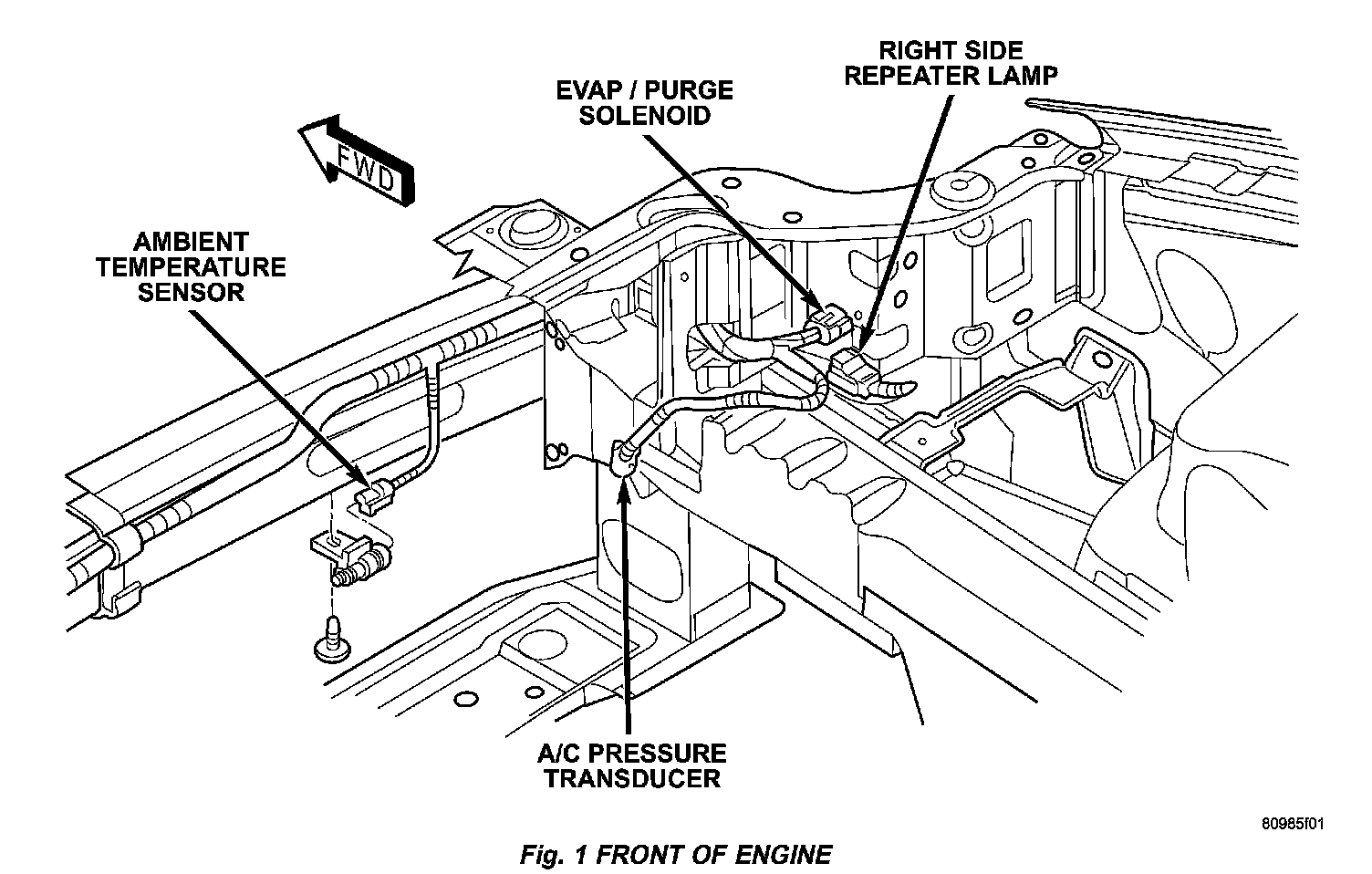 RIGHT SIDE REPEATER LAMP

EVAP / PURGE SOLENOID

FWD

AMBIENT TEMPERATURE SENSOR

A/C PRESSURE TRANSDUCER

80985f01

Fig. 1 FRONT OF ENGINE