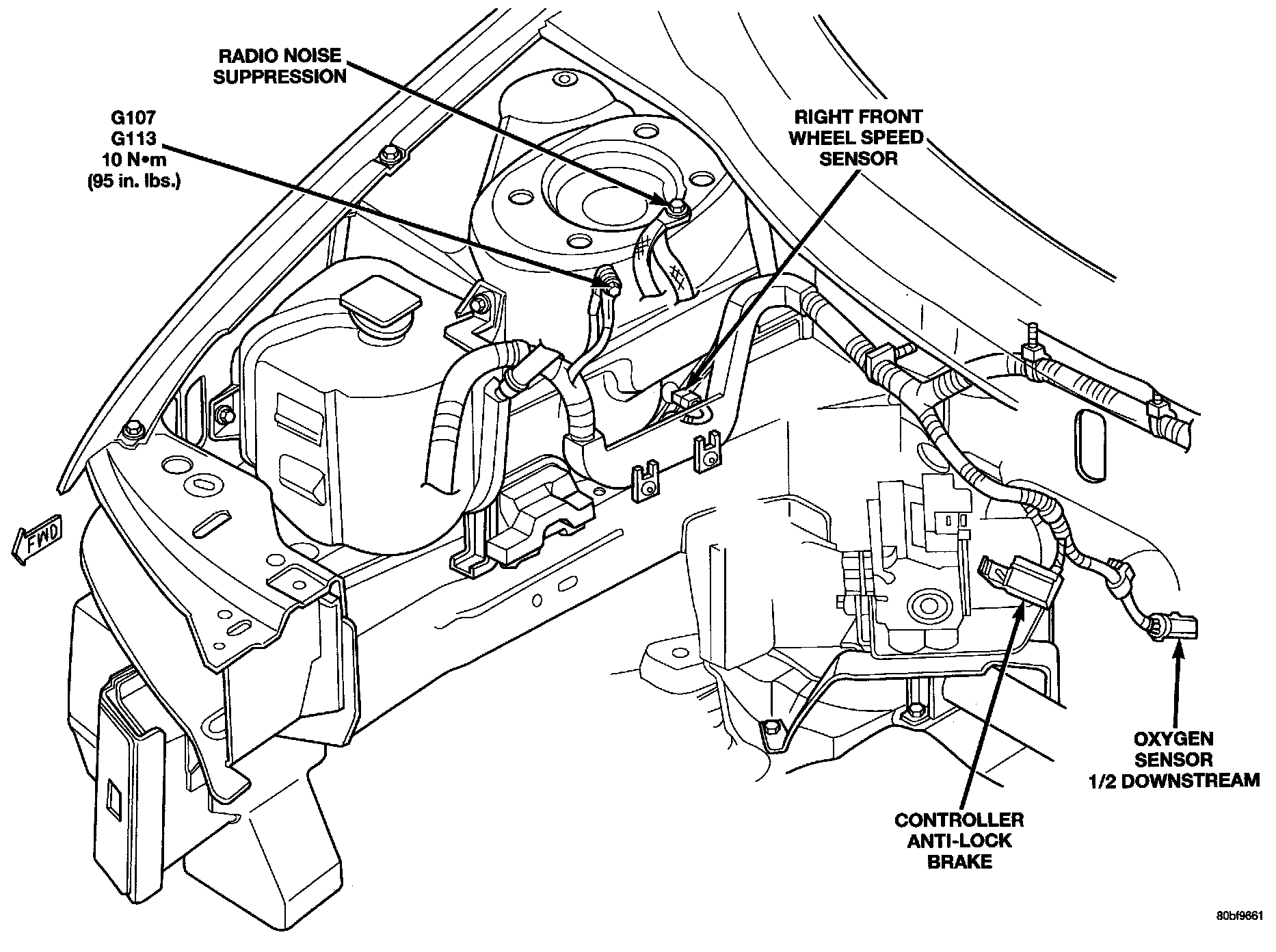 RADIO NOISE SUPPRESSION

G107
G113
10 N•m
(95 in. lbs.)

RIGHT FRONT WHEEL SPEED SENSOR

FWD

OXYGEN SENSOR 1/2 DOWNSTREAM

CONTROLLER ANTI-LOCK BRAKE

80bf9661