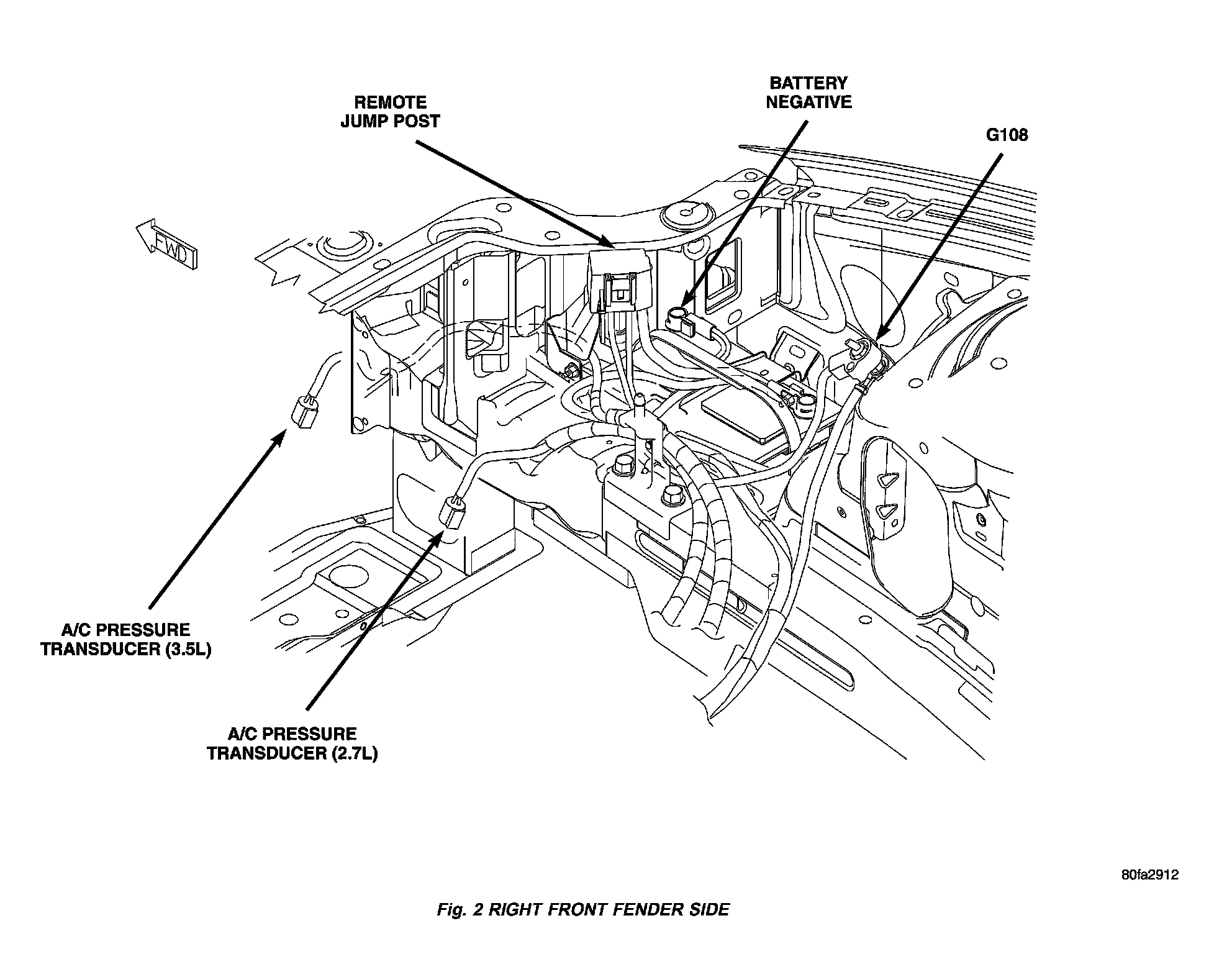 REMOTE JUMP POST

BATTERY NEGATIVE

G108

FWD

A/C PRESSURE TRANSDUCER (3.5L)

A/C PRESSURE TRANSDUCER (2.7L)

80fa2912

Fig. 2 RIGHT FRONT FENDER SIDE