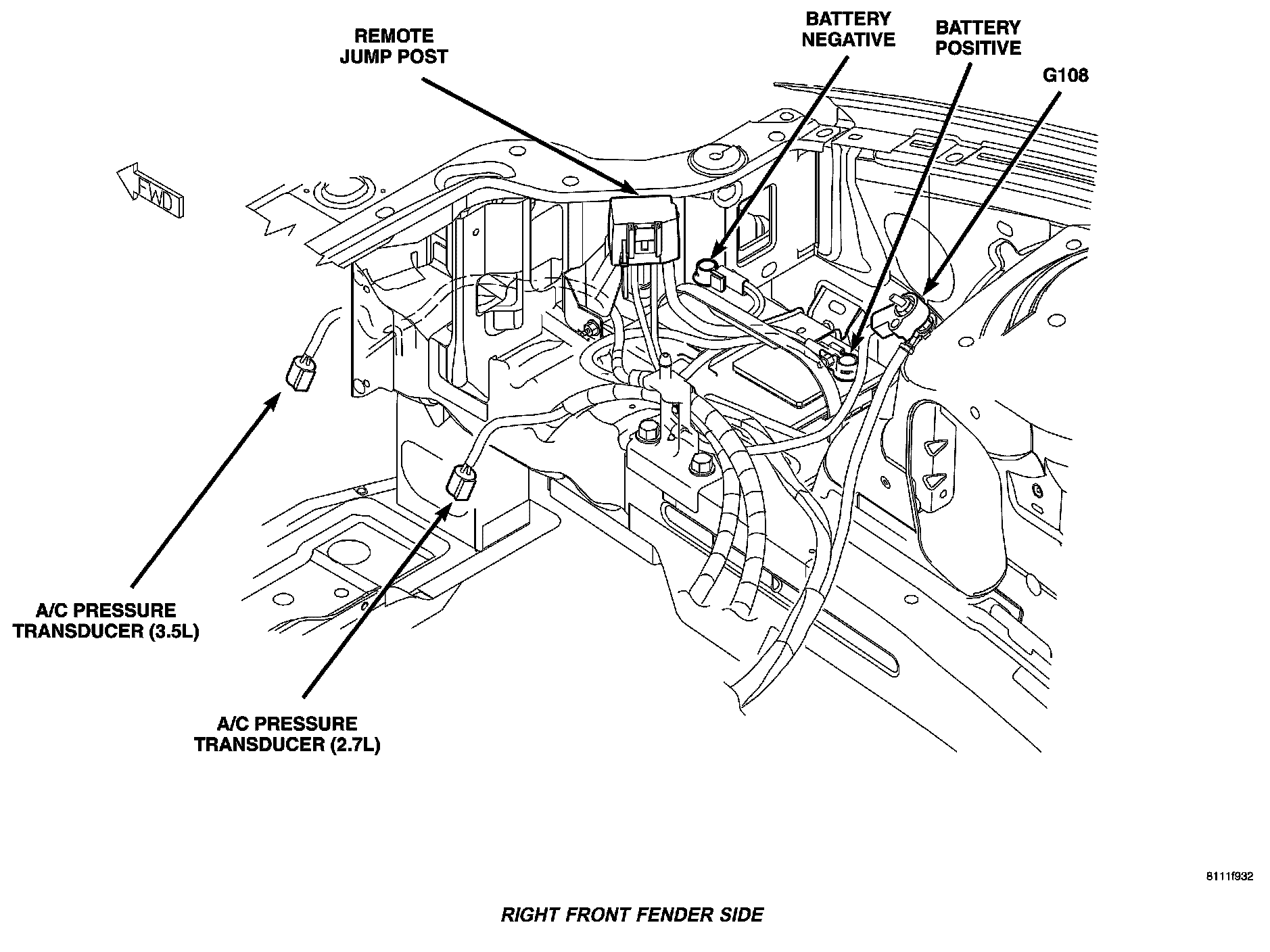 REMOTE JUMP POST

BATTERY NEGATIVE

BATTERY POSITIVE

G108

FWD

A/C PRESSURE TRANSDUCER (3.5L)

A/C PRESSURE TRANSDUCER (2.7L)

8111f932

RIGHT FRONT FENDER SIDE