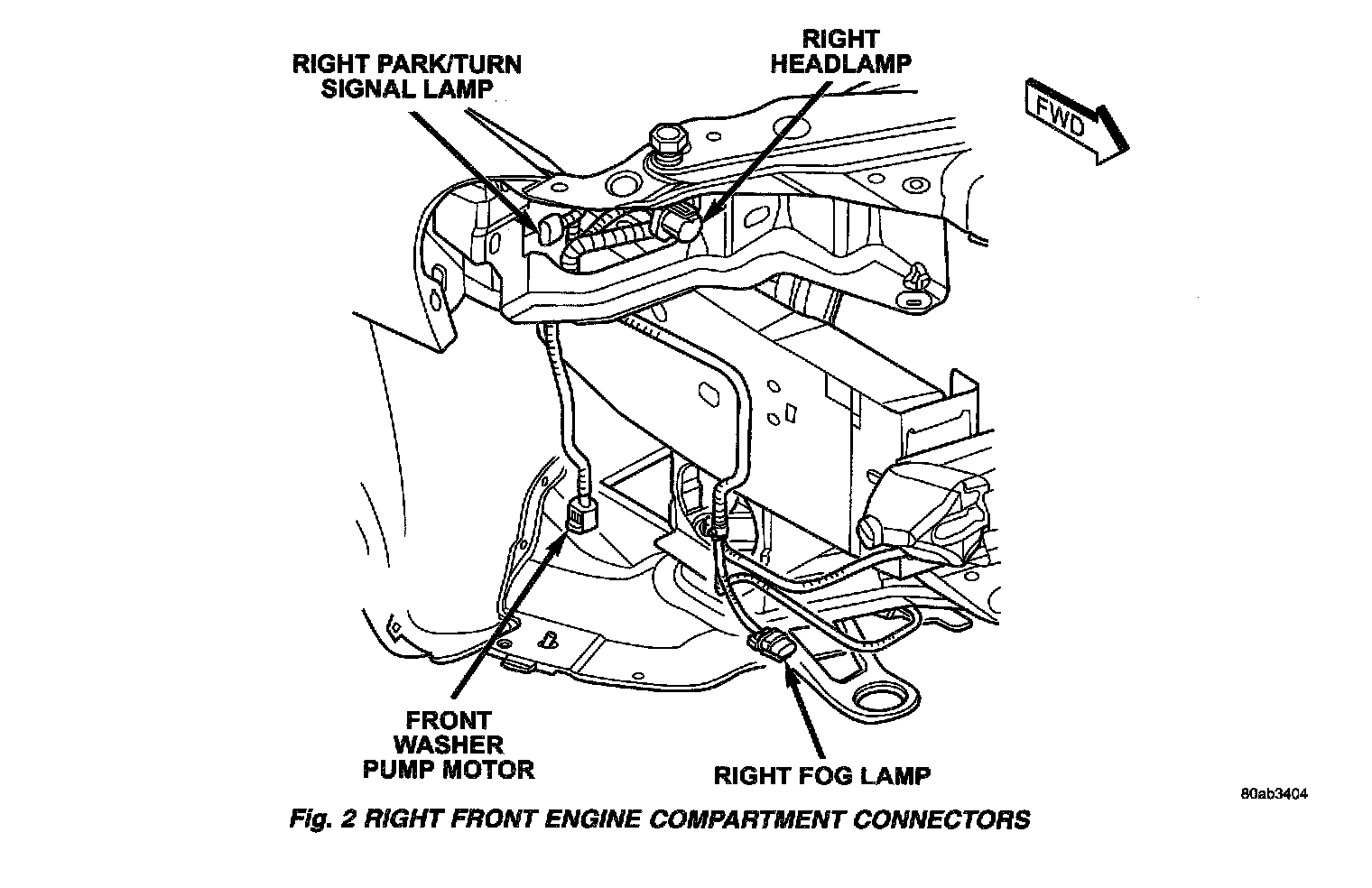 RIGHT PARK/TURN SIGNAL LAMP

RIGHT HEADLAMP

FWD

FRONT WASHER PUMP MOTOR

RIGHT FOG LAMP

80ab3404

Fig. 2 RIGHT FRONT ENGINE COMPARTMENT CONNECTORS