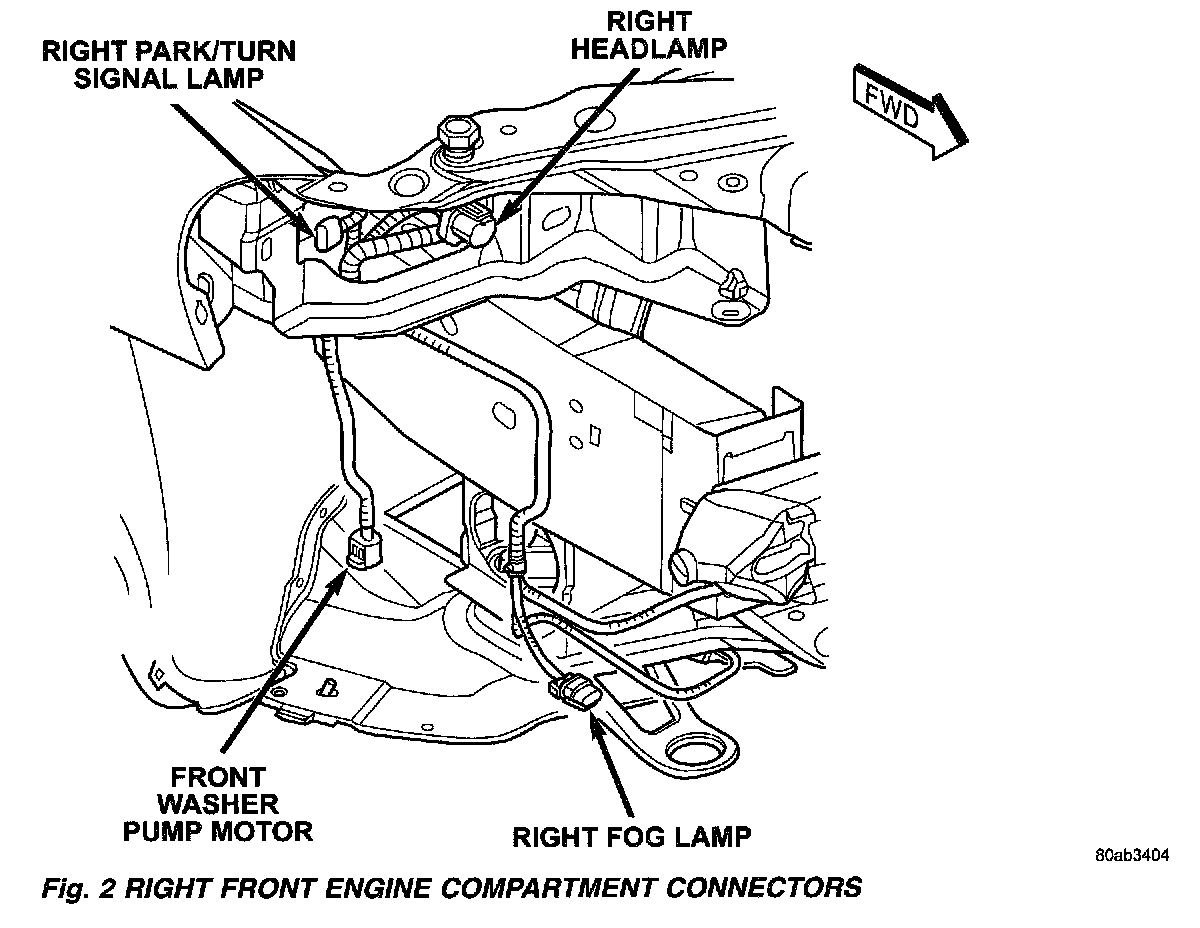 RIGHT PARK/TURN SIGNAL LAMP

RIGHT HEADLAMP

FWD

FRONT WASHER PUMP MOTOR

RIGHT FOG LAMP

80ab3404

Fig. 2 RIGHT FRONT ENGINE COMPARTMENT CONNECTORS