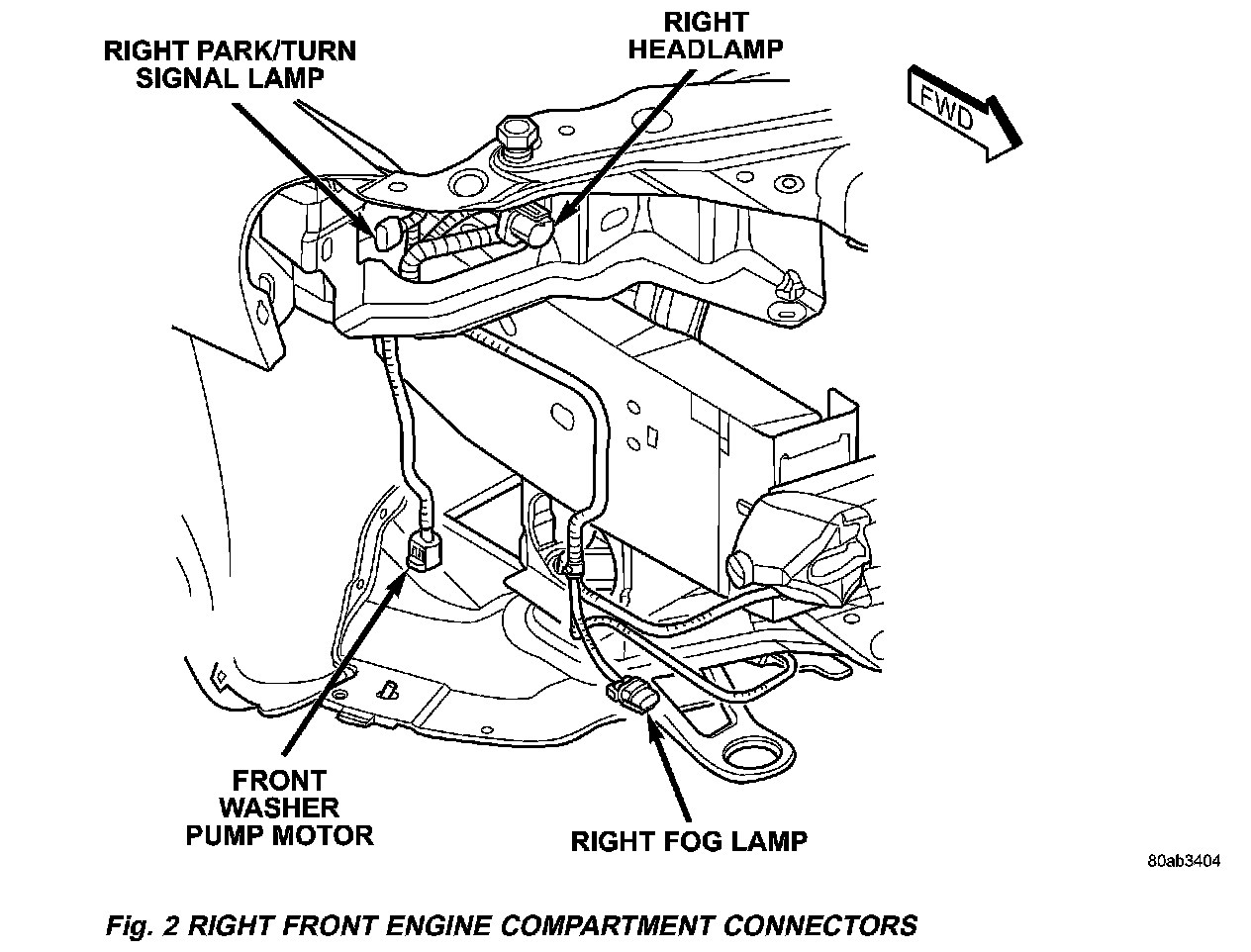 RIGHT PARK/TURN SIGNAL LAMP

RIGHT HEADLAMP

FWD

FRONT WASHER PUMP MOTOR

RIGHT FOG LAMP

80ab3404

Fig. 2 RIGHT FRONT ENGINE COMPARTMENT CONNECTORS