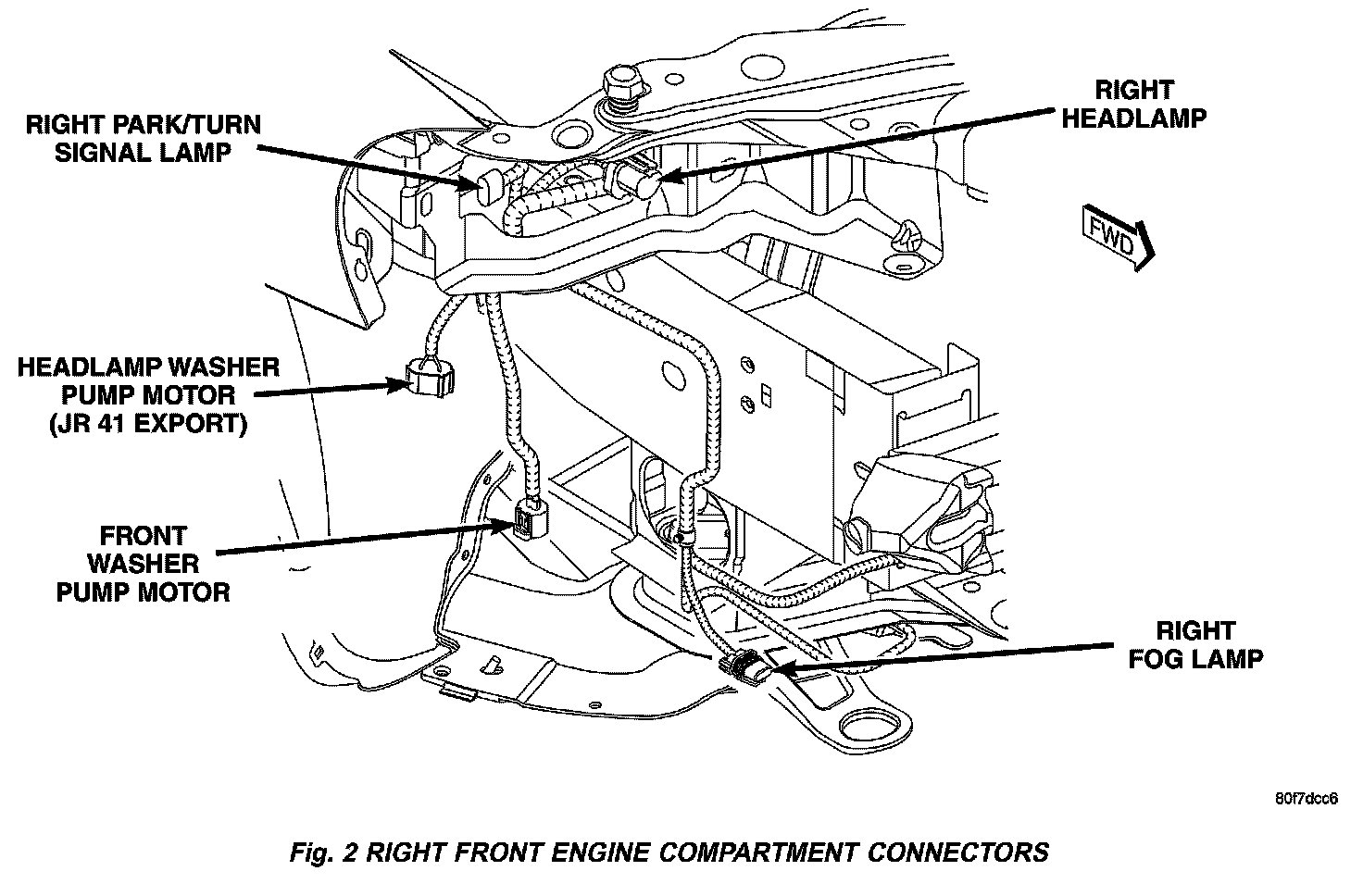 RIGHT PARK/TURN SIGNAL LAMP

RIGHT HEADLAMP

FWD

HEADLAMP WASHER PUMP MOTOR (JR 41 EXPORT)

FRONT WASHER PUMP MOTOR

RIGHT FOG LAMP

80f7dcc6

Fig. 2 RIGHT FRONT ENGINE COMPARTMENT CONNECTORS