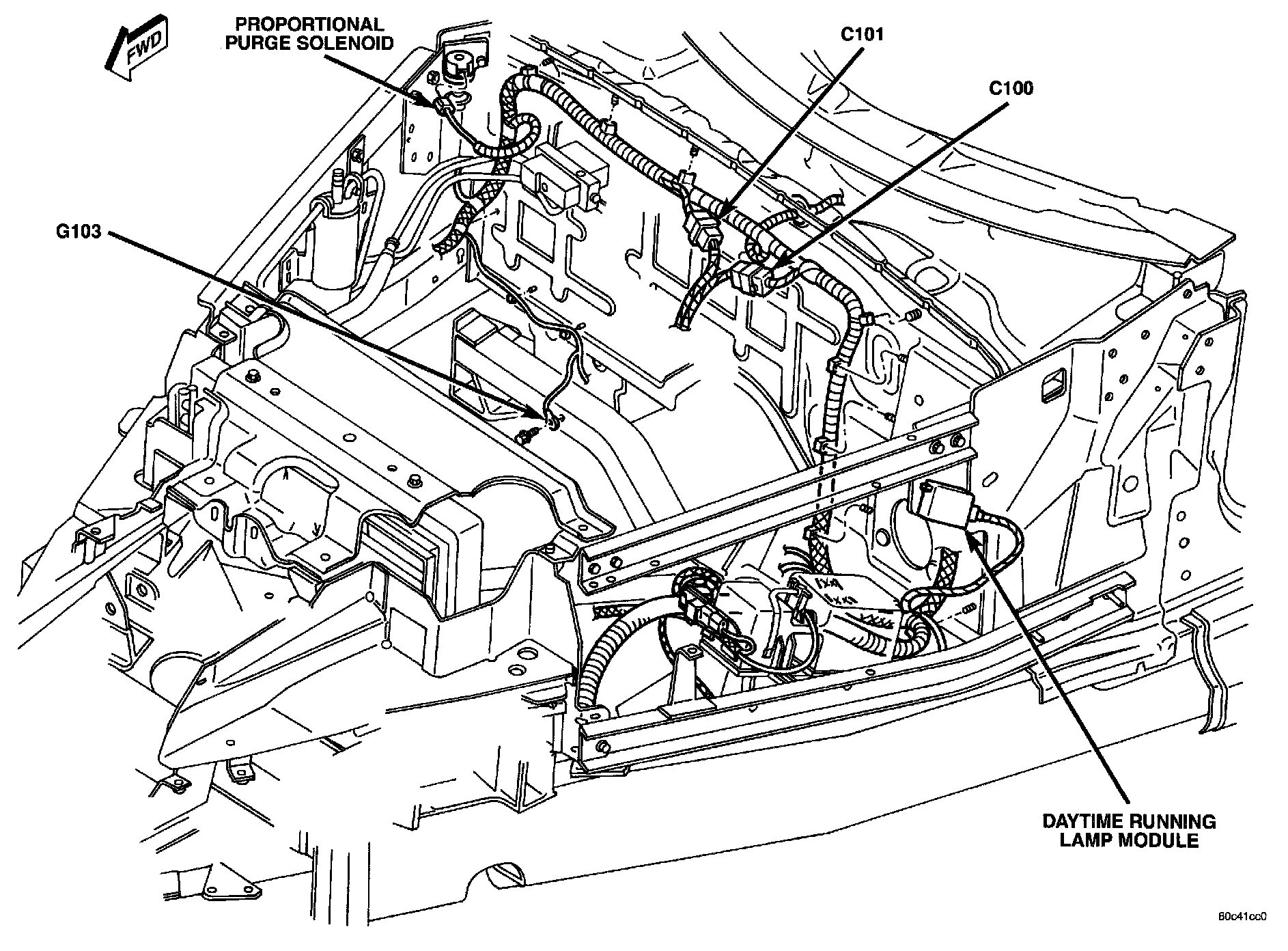 FWD

PROPORTIONAL PURGE SOLENOID

C101

C100

G103

DAYTIME RUNNING LAMP MODULE

80c41cc0