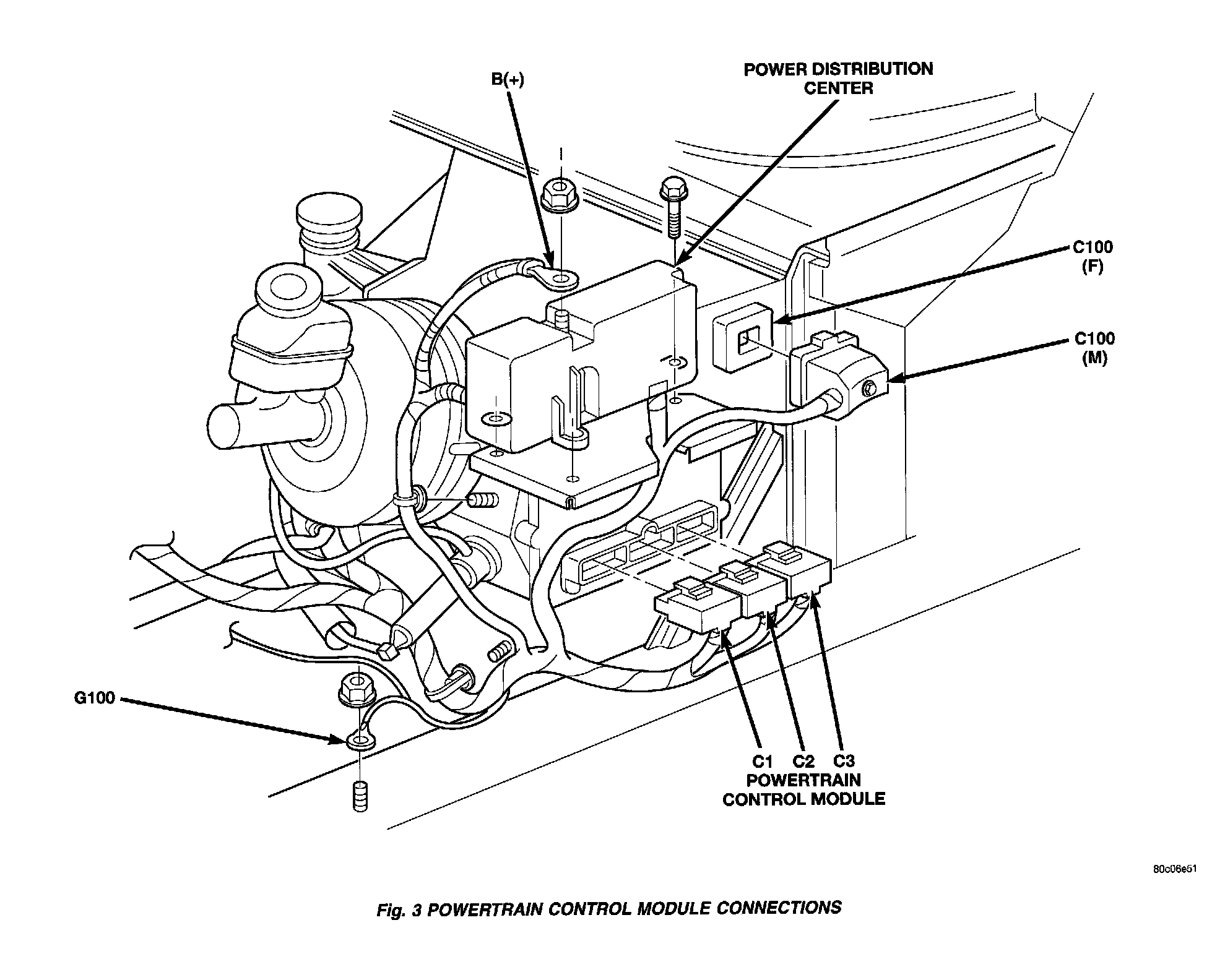 B(+)

POWER DISTRIBUTION CENTER

C100 (F)

C100 (M)

G100

C1 C2 C3
POWERTRAIN CONTROL MODULE

80c06e51

Fig. 3 POWERTRAIN CONTROL MODULE CONNECTIONS