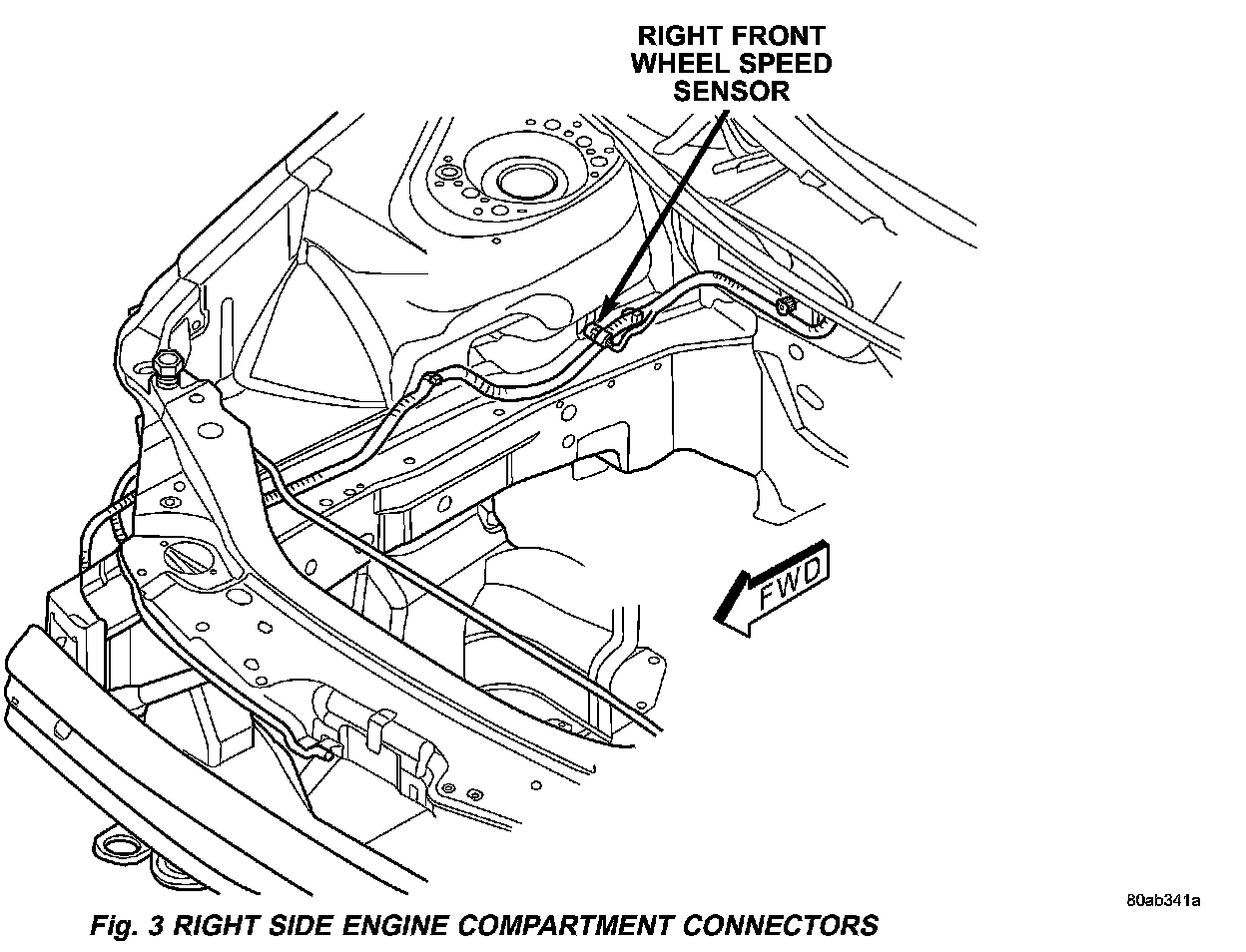 RIGHT FRONT WHEEL SPEED SENSOR

FWD

80ab341a

Fig. 3 RIGHT SIDE ENGINE COMPARTMENT CONNECTORS