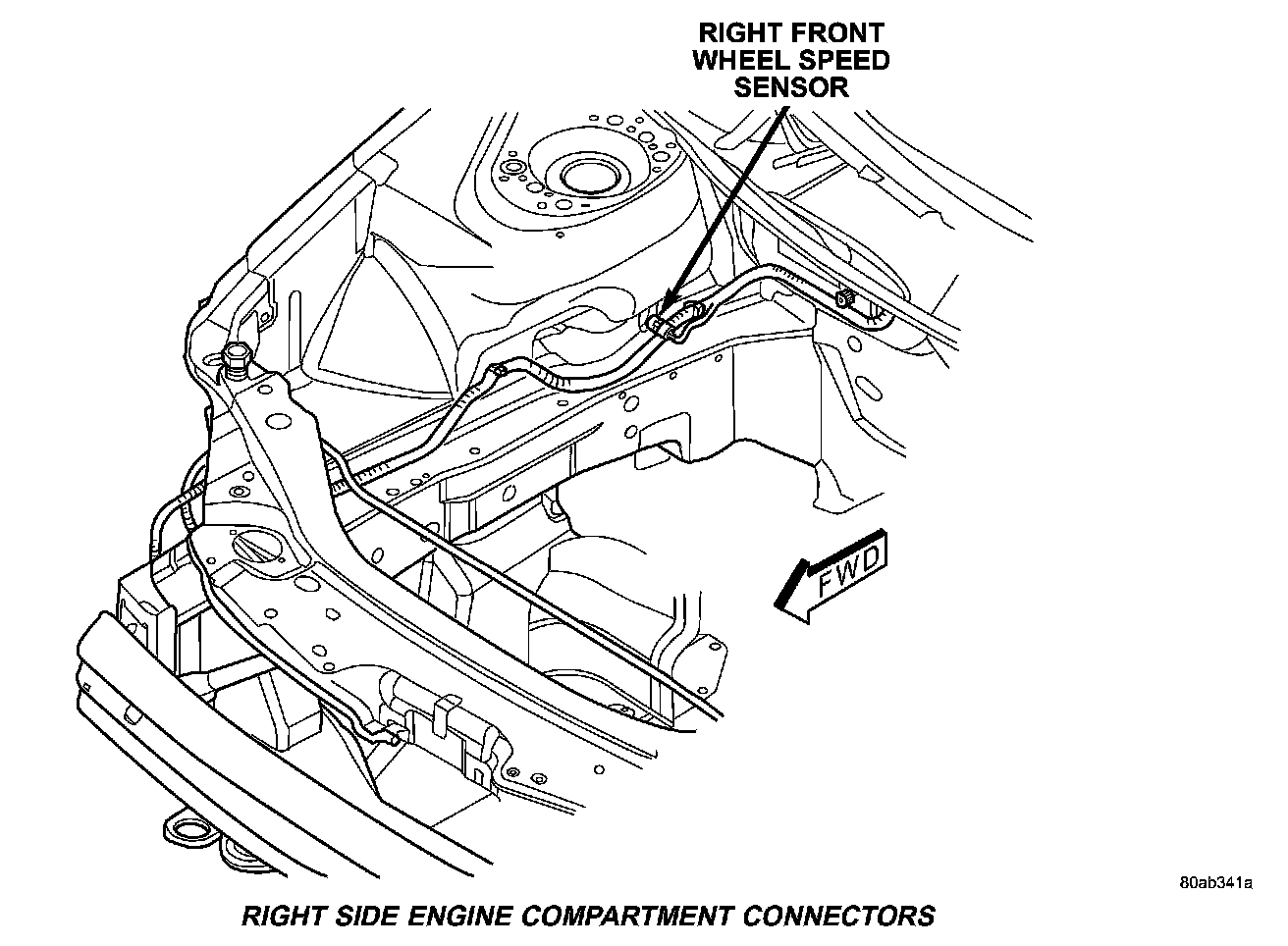 RIGHT FRONT WHEEL SPEED SENSOR

FWD

80ab341a

RIGHT SIDE ENGINE COMPARTMENT CONNECTORS