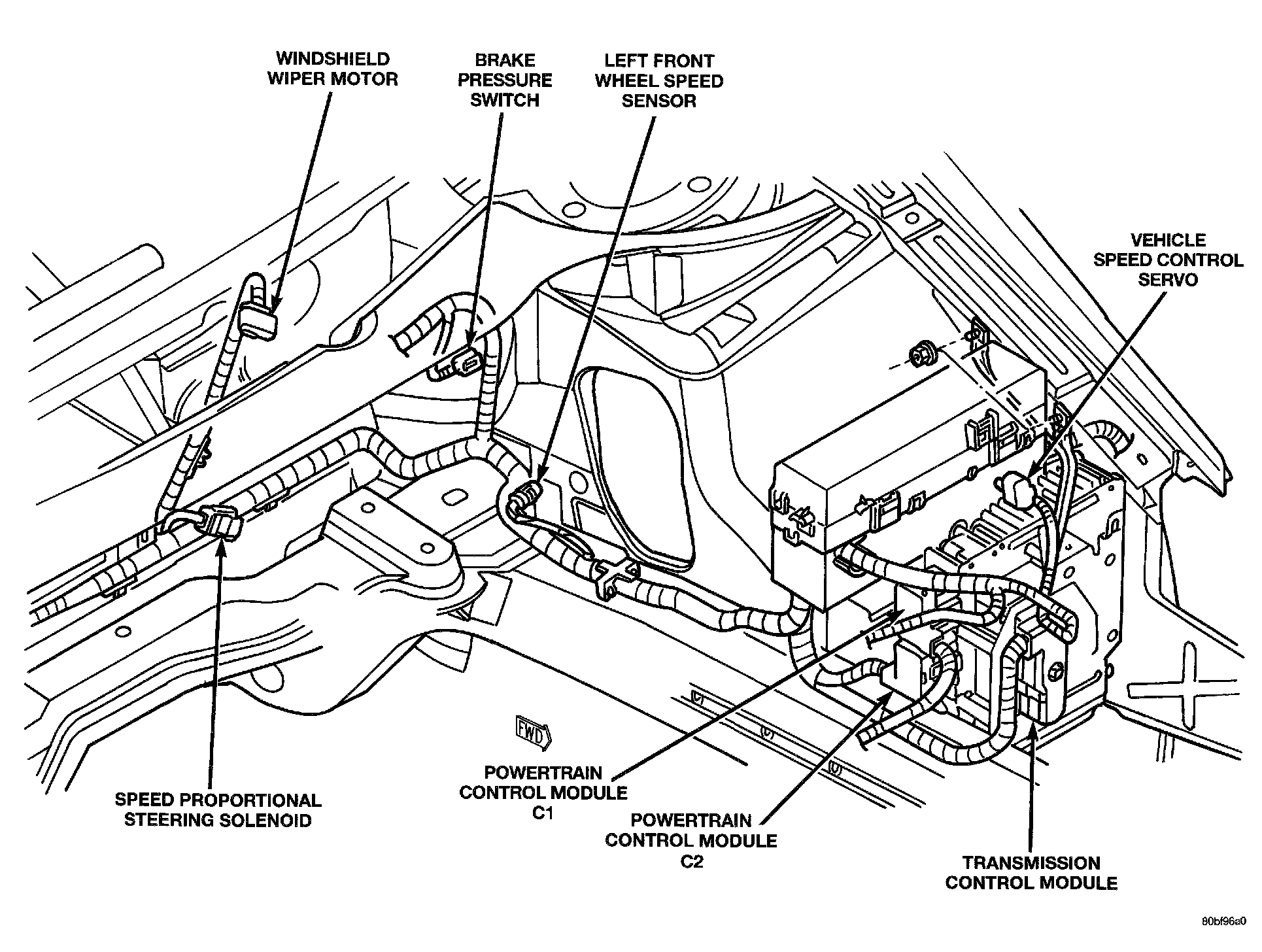 WINDSHIELD WIPER MOTOR

BRAKE PRESSURE SWITCH

LEFT FRONT WHEEL SPEED SENSOR

VEHICLE SPEED CONTROL SERVO

FWD

SPEED PROPORTIONAL STEERING SOLENOID

POWERTRAIN CONTROL MODULE C1

POWERTRAIN CONTROL MODULE C2

TRANSMISSION CONTROL MODULE

80bf96a0