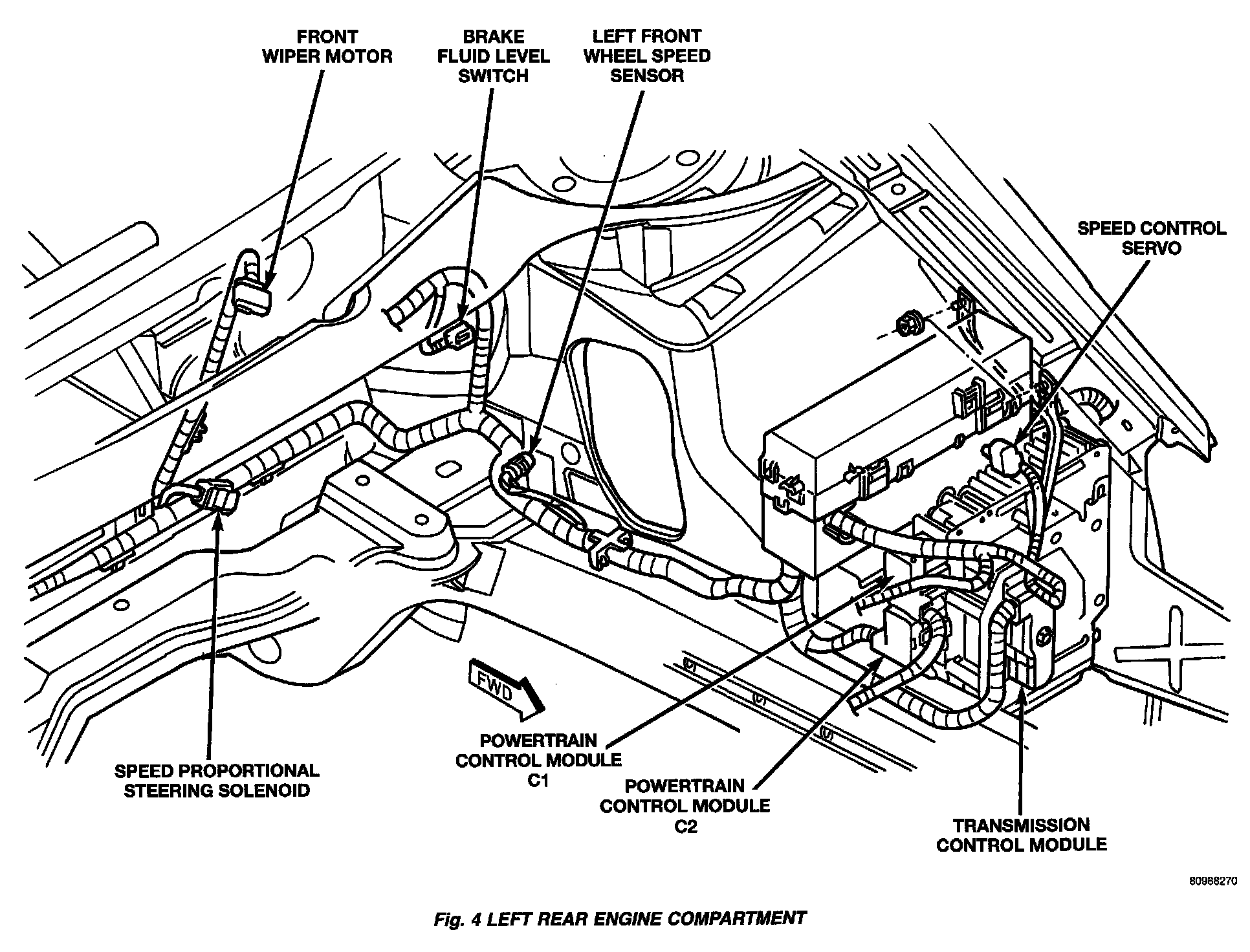 FRONT WIPER MOTOR

BRAKE FLUID LEVEL SWITCH

LEFT FRONT WHEEL SPEED SENSOR

SPEED CONTROL SERVO

FWD

SPEED PROPORTIONAL STEERING SOLENOID

POWERTRAIN CONTROL MODULE C1

POWERTRAIN CONTROL MODULE C2

TRANSMISSION CONTROL MODULE

80988270

Fig. 4 LEFT REAR ENGINE COMPARTMENT