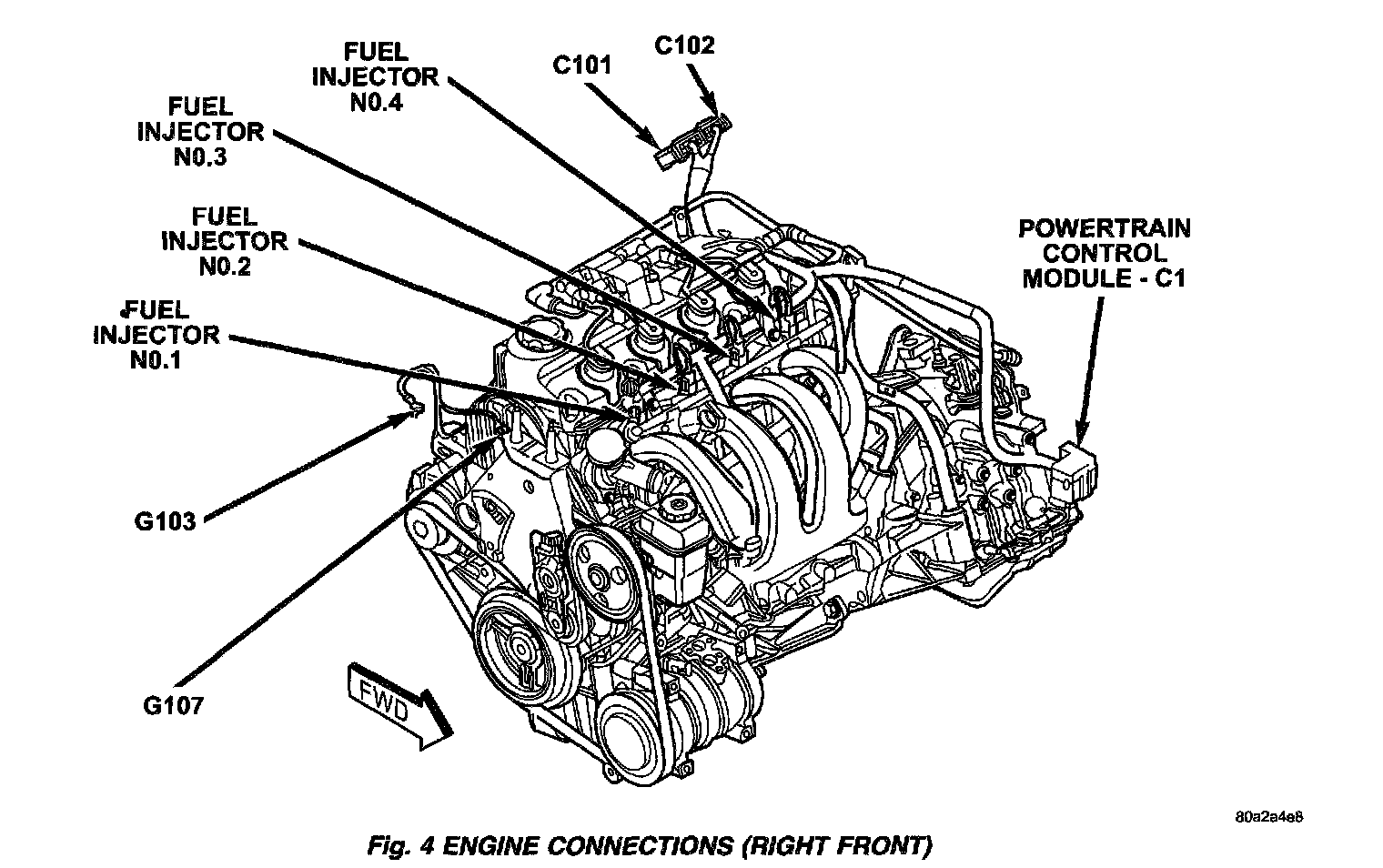 FUEL INJECTOR N0.4

C101

C102

FUEL INJECTOR N0.3

FUEL INJECTOR N0.2

FUEL INJECTOR N0.1

POWERTRAIN CONTROL MODULE - C1

G103

G107

FWD

80a2a4e8

Fig. 4 ENGINE CONNECTIONS (RIGHT FRONT)